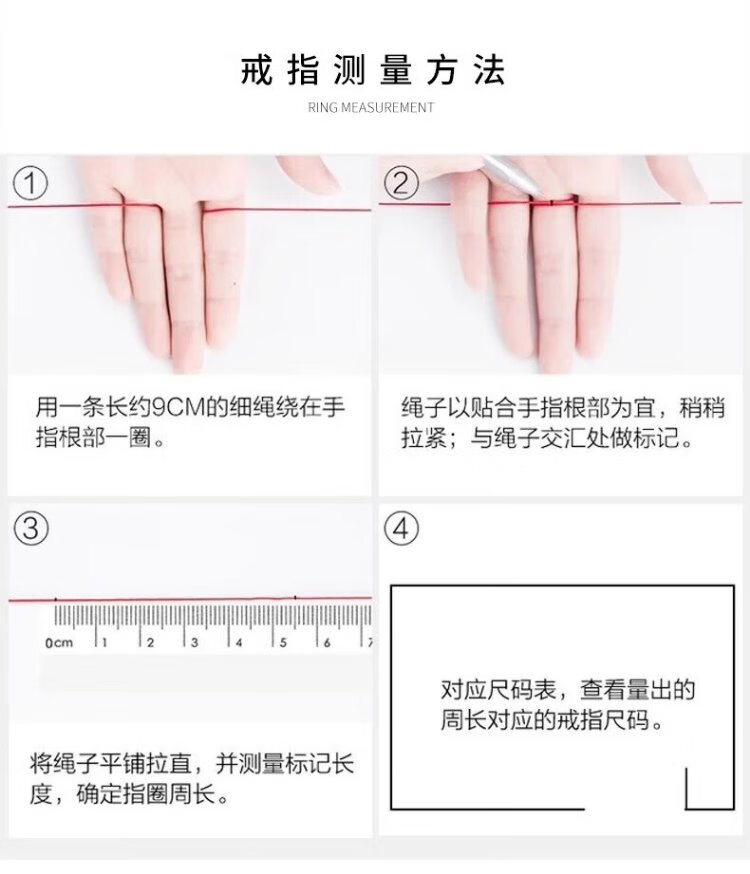 戒指测量方法

RING MEASUREMENT

①

用一条长约9CM的细绳绕在手指根部一圈。

②

绳子以贴合手指根部为宜，稍稍拉紧；与绳子交汇处做标记。

③

0cm 1 2 3 4 5 6 7

将绳子平铺拉直，并测量标记长度，确定指圈周长。

④

对应尺码表，查看量出的周长对应的戒指尺码。