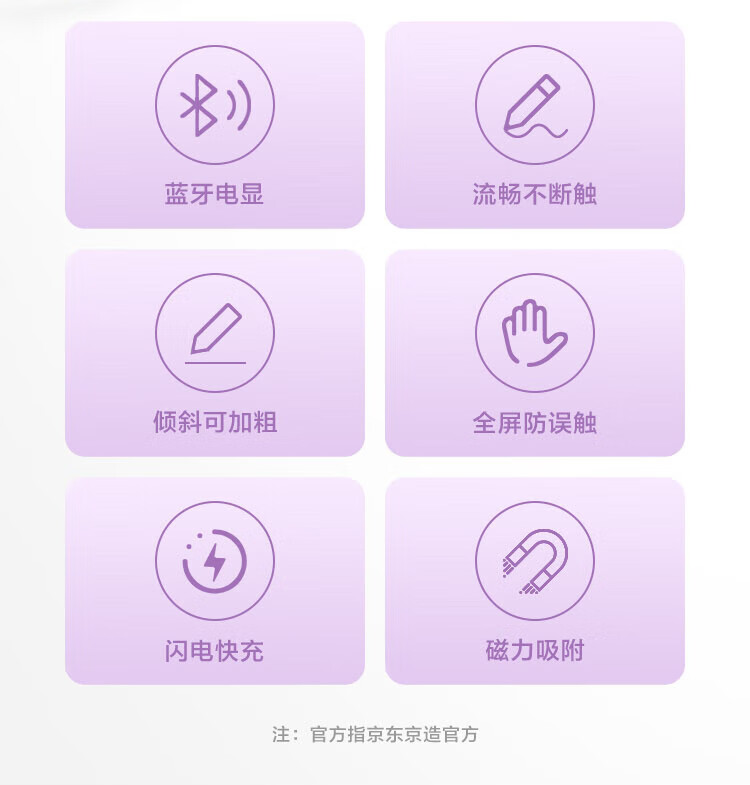 蓝牙电显

流畅不断触

倾斜可加粗

全屏防误触

闪电快充

磁力吸附

注：官方指京东京造官方