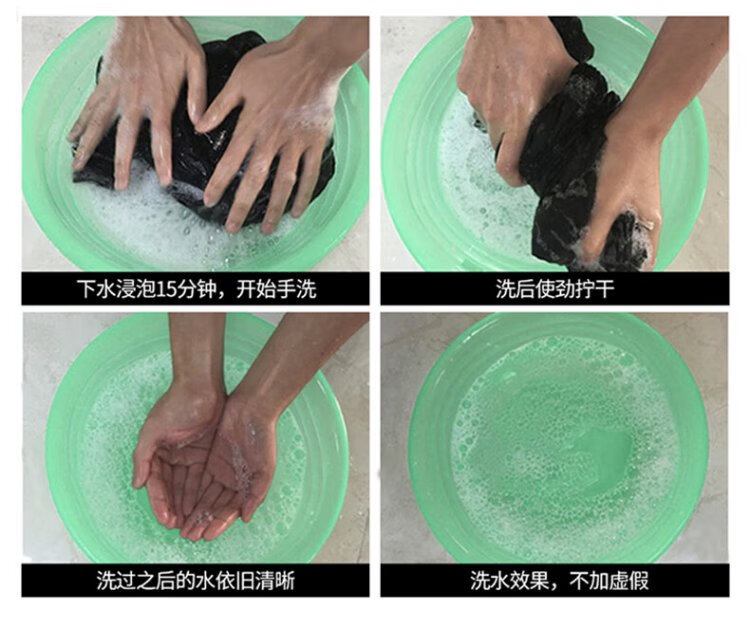 下水浸泡15分钟，开始手洗

洗后使劲拧干

洗过之后的水依旧清晰

洗水效果，不加虚假