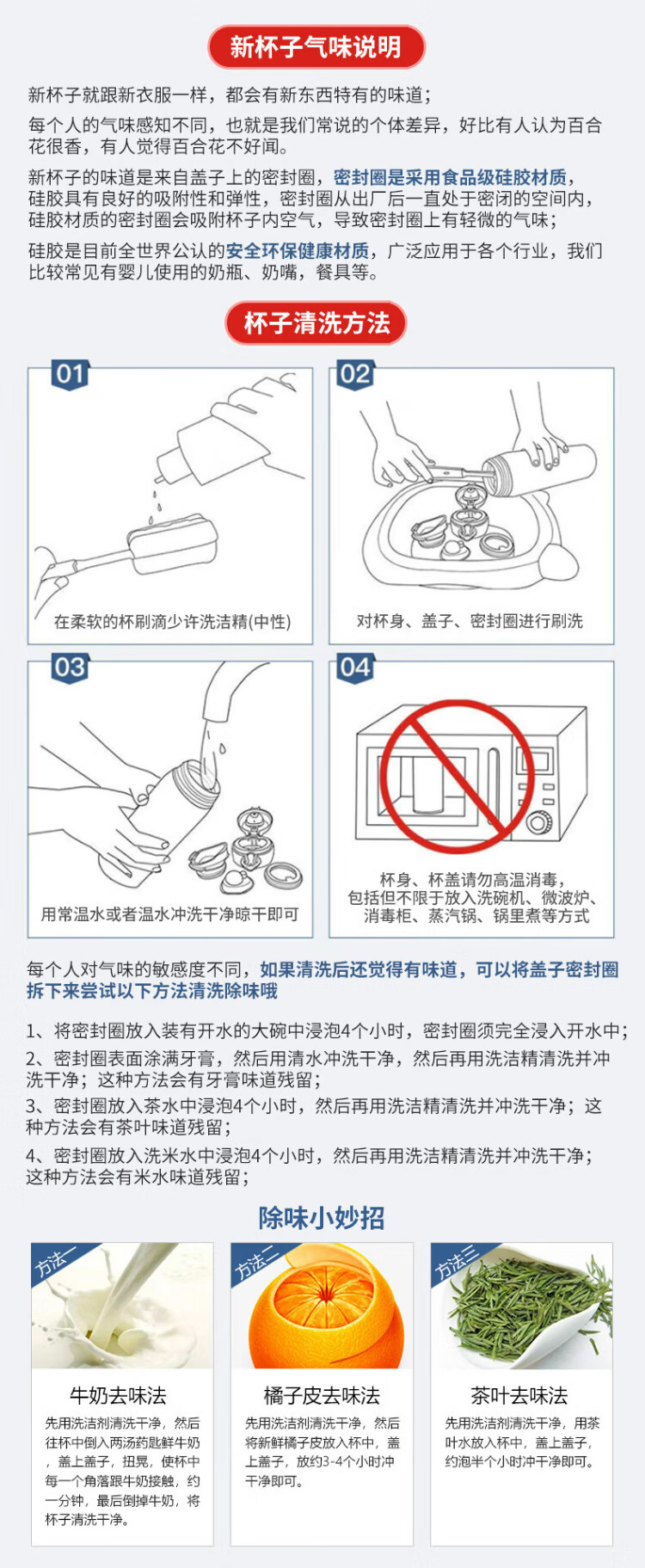 新杯子气味说明

新杯子就跟新衣服一样，都会有新东西特有的味道；

每个人的气味感知不同，也就是我们常说的个体差异，好比有人认为百合花很香，有人觉得百合花不好闻。

新杯子的味道是来自盖子上的密封圈，密封圈是采用食品级硅胶材质，硅胶具有良好的吸附性和弹性，密封圈从出厂后一直处于密闭的空间内，硅胶材质的密封圈会吸附杯子内空气，导致密封圈上有轻微的气味；

硅胶是目前全世界公认的安全环保健康材质，广泛应用于各个行业，我们比较常见有婴儿使用的奶瓶、奶嘴，餐具等。

杯子清洗方法

01
在柔软的杯刷滴少许洗洁精(中性)

02
对杯身、盖子、密封圈进行刷洗

03
用常温水或者温水冲洗干净晾干即可

04
杯身、杯盖请勿高温消毒，包括但不限于放入洗碗机、微波炉、消毒柜、蒸汽锅、锅里煮等方式

每个人对气味的敏感度不同，如果清洗后还觉得有味道，可以将盖子密封圈拆下来尝试以下方法清洗除味哦

1、将密封圈放入装有开水的大碗中浸泡4个小时，密封圈须完全浸入开水中；

2、密封圈表面涂满牙膏，然后用清水冲洗干净，然后再用洗洁精清洗并冲洗干净；这种方法会有牙膏味道残留；

3、密封圈放入茶水中浸泡4个小时，然后再用洗洁精清洗并冲洗干净；这种方法会有茶叶味道残留；

4、密封圈放入洗米水中浸泡4个小时，然后再用洗洁精清洗并冲洗干净；这种方法会有米水味道残留；

除味小妙招

方法一
牛奶去味法
先用洗洁剂清洗干净，然后往杯中倒入两汤药匙鲜牛奶，盖上盖子，扭晃，使杯中每一个角落跟牛奶接触，约一分钟，最后倒掉牛奶，将杯子清洗干净。

方法二
橘子皮去味法
先用洗洁剂清洗干净，然后将新鲜橘子皮放入杯中，盖上盖子，放约3-4个小时冲干净即可。

方法三
茶叶去味法
先用洗洁剂清洗干净，用茶叶水放入杯中，盖上盖子，约泡半个小时冲干净即可。