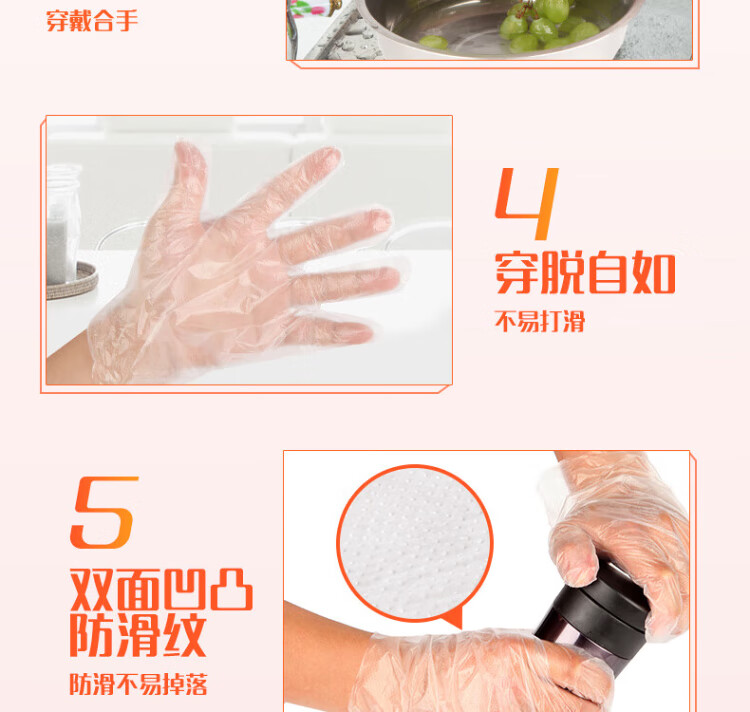 穿戴合手

4
穿脱自如
不易打滑

5
双面凹凸
防滑纹
防滑不易掉落