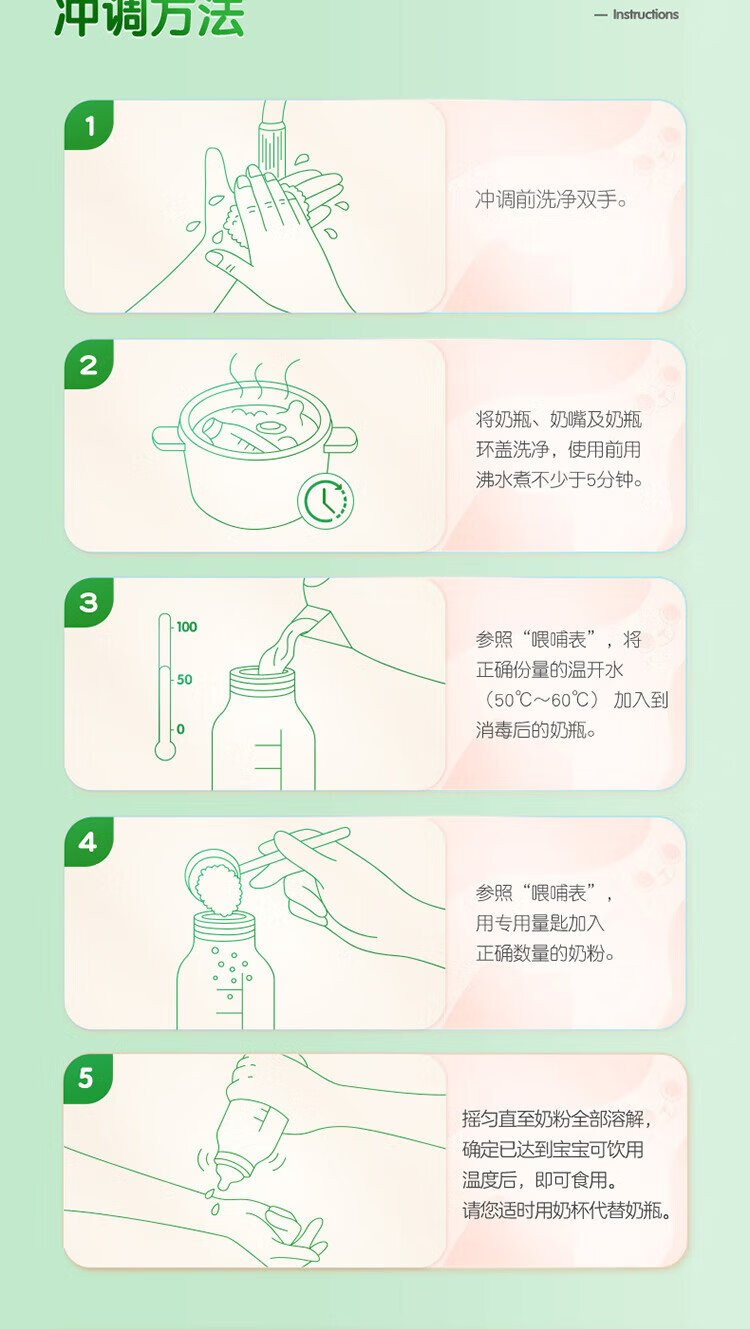 冲调方法

— Instructions

1

冲调前洗净双手。

2

将奶瓶、奶嘴及奶瓶环盖洗净，使用前用沸水煮不少于5分钟。

3

100

50

0

参照“喂哺表”，将正确份量的温开水（50℃～60℃）加入到消毒后的奶瓶。

4

参照“喂哺表”，用专用量匙加入正确数量的奶粉。

5

摇匀直至奶粉全部溶解，确定已达到宝宝可饮用温度后，即可食用。
请您适时用奶杯代替奶瓶。