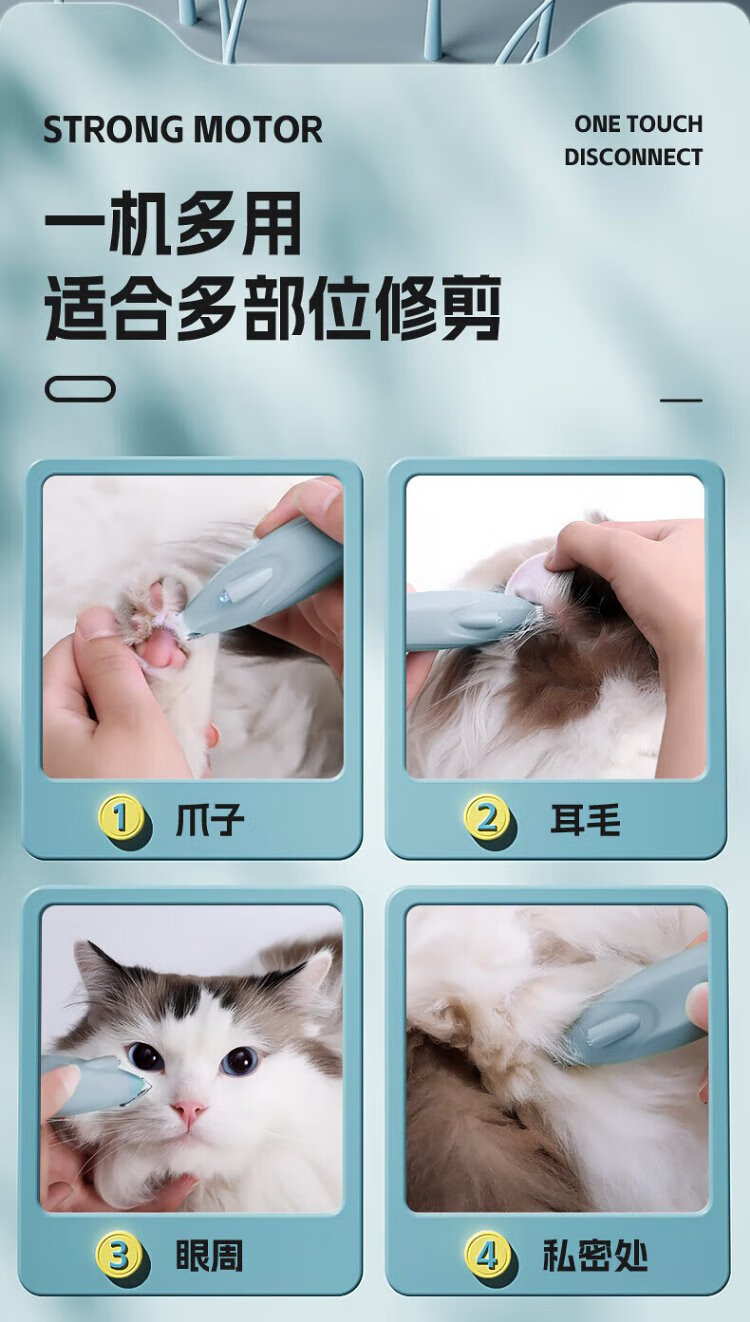 STRONG MOTOR

ONE TOUCH DISCONNECT

一机多用
适合多部位修剪

1 爪子

2 耳毛

3 眼周

4 私密处