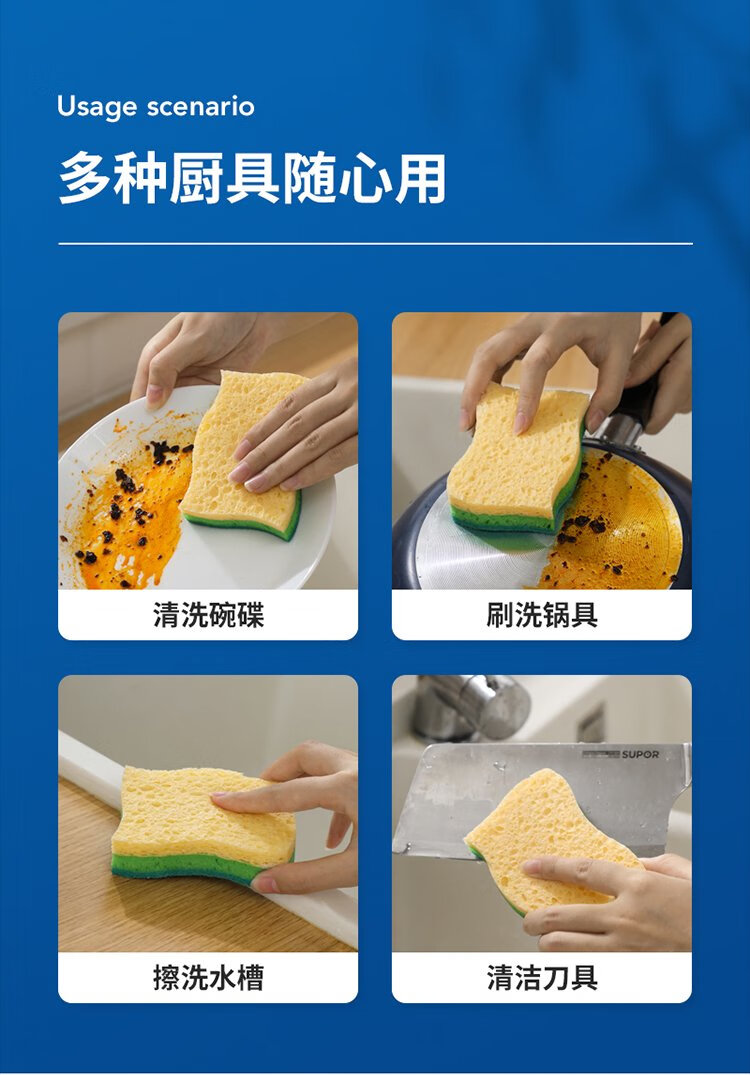 Usage scenario

多种厨具随心用

清洗碗碟

刷洗锅具

SUPOR

擦洗水槽

清洁刀具