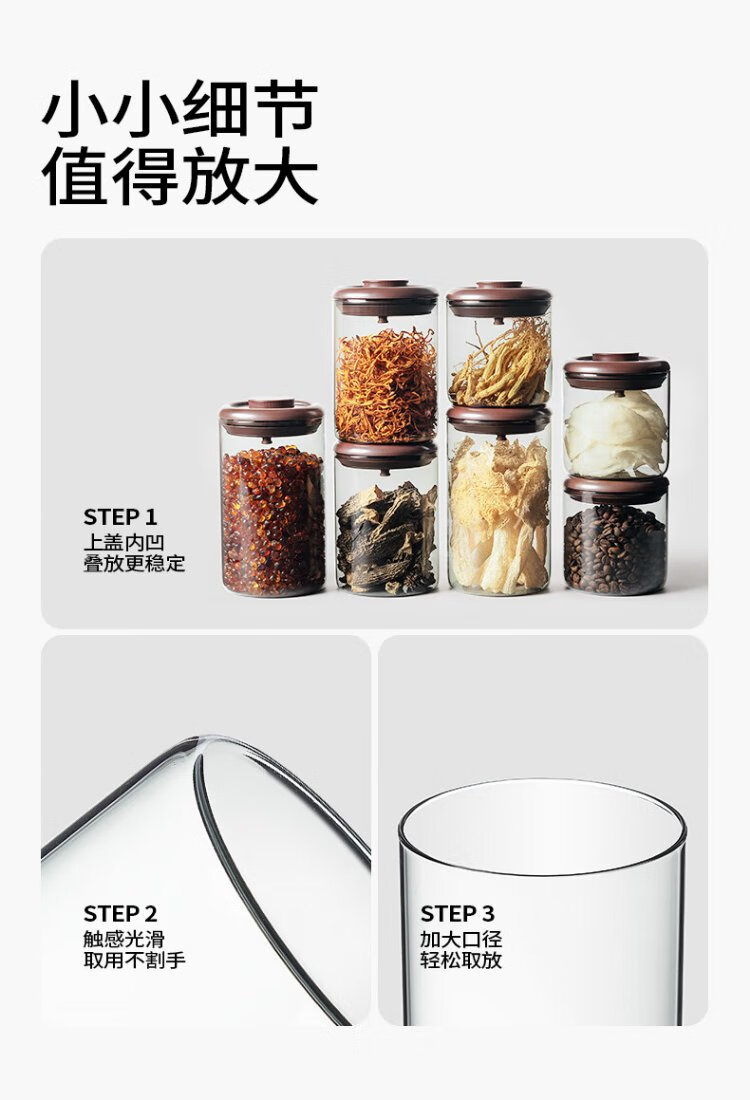 小小细节
值得放大

STEP 1
上盖内凹
叠放更稳定

STEP 2
触感光滑
取用不割手

STEP 3
加大口径
轻松取放