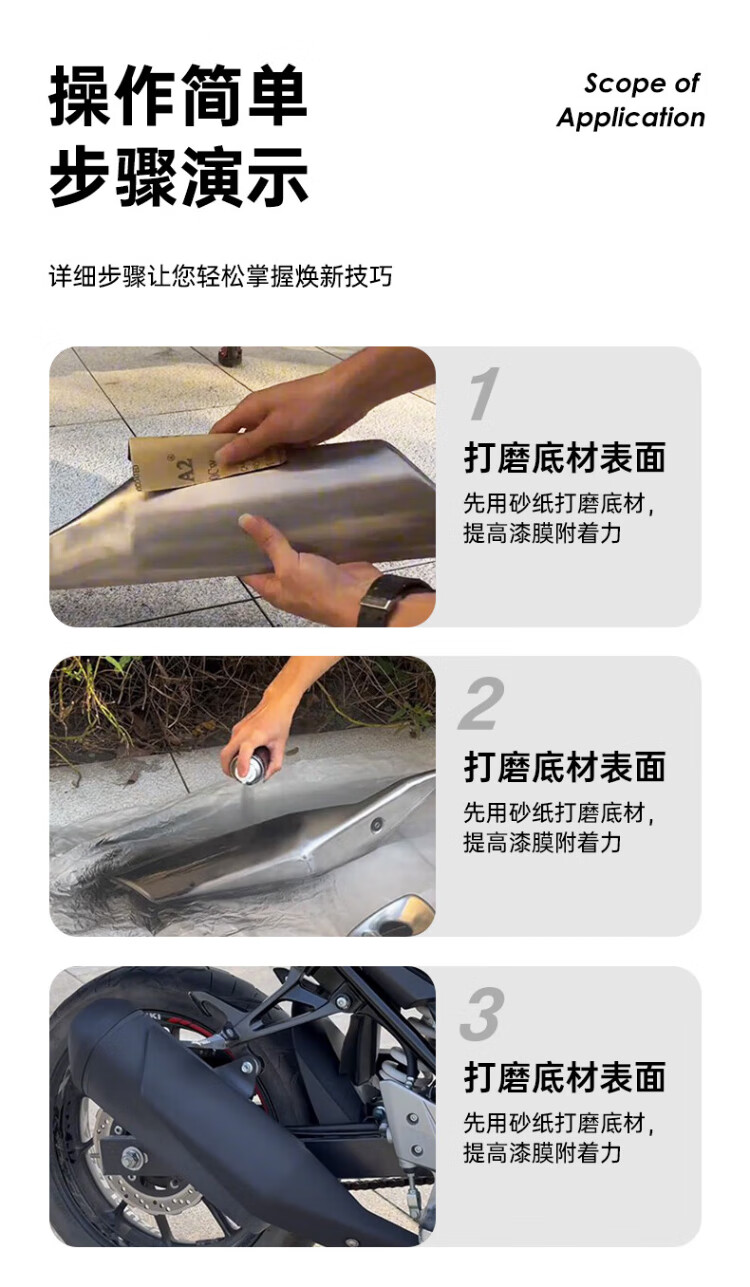 操作简单
步骤演示

Scope of Application

详细步骤让您轻松掌握焕新技巧

A2

1
打磨底材表面
先用砂纸打磨底材，提高漆膜附着力

2
打磨底材表面
先用砂纸打磨底材，提高漆膜附着力

3
打磨底材表面
先用砂纸打磨底材，提高漆膜附着力