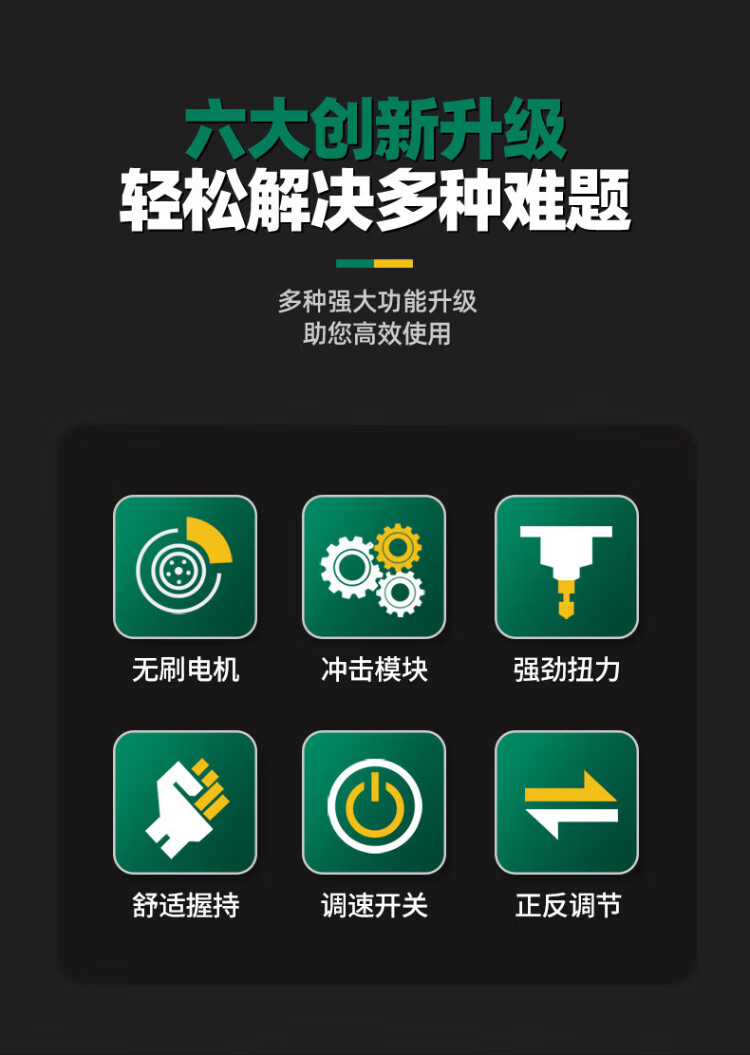 六大创新升级
轻松解决多种难题

多种强大功能升级
助您高效使用

无刷电机

冲击模块

强劲扭力

舒适握持

调速开关

正反调节