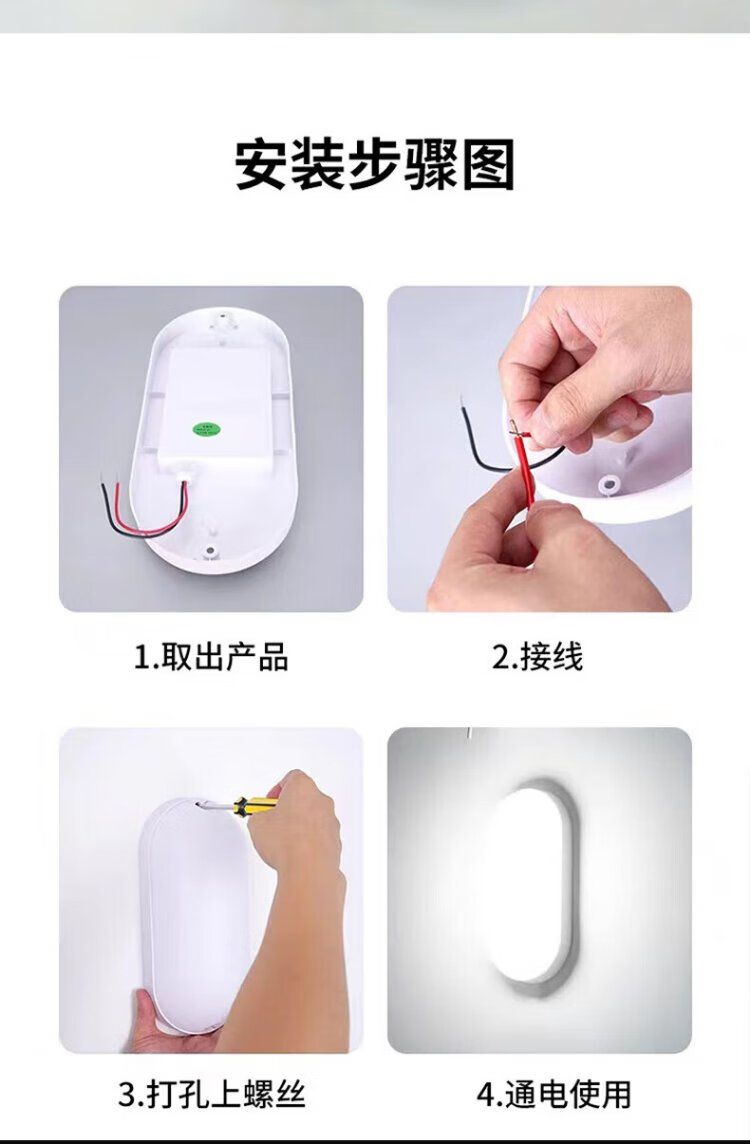 安装步骤图

1.取出产品

2.接线

3.打孔上螺丝

4.通电使用