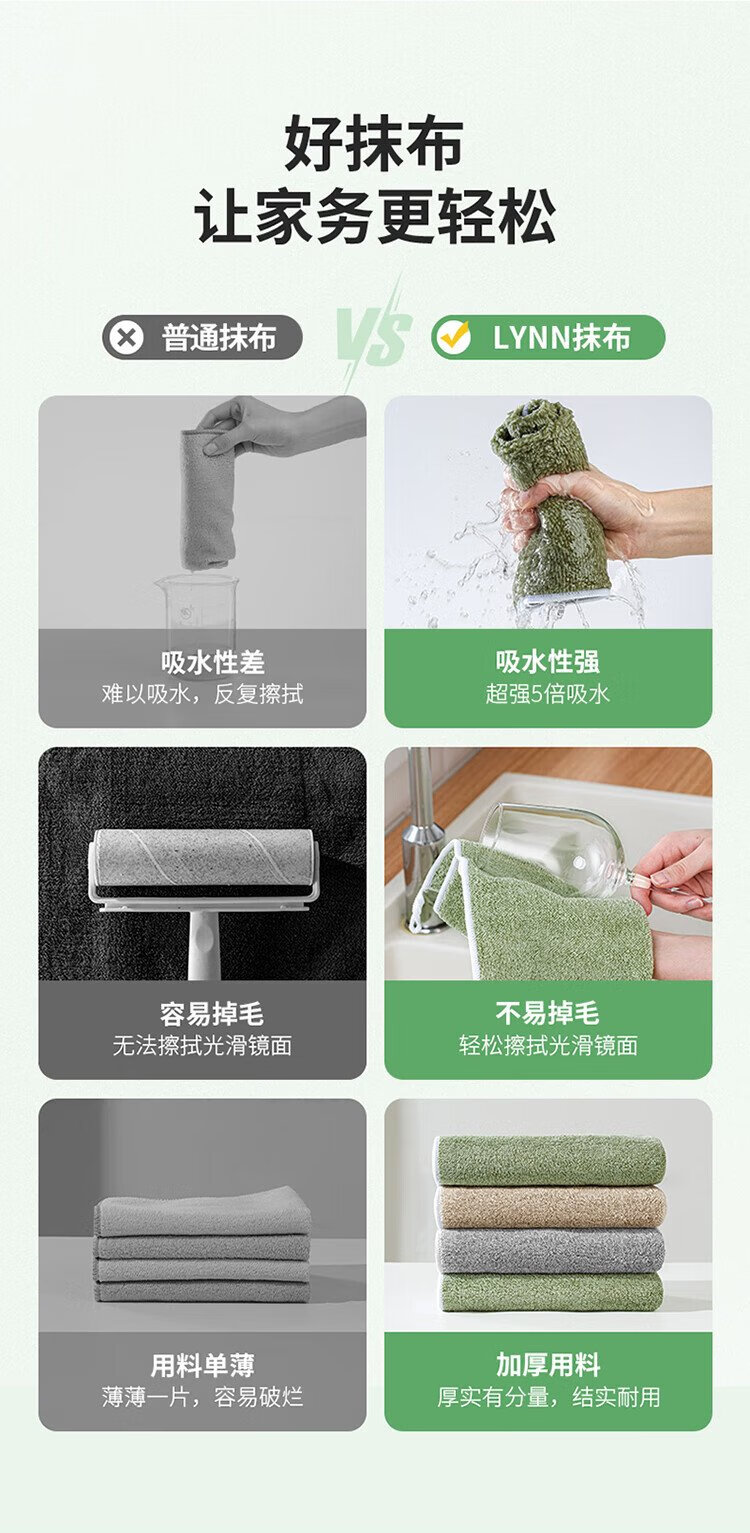 好抹布
让家务更轻松

普通抹布

VS

LYNN抹布

吸水性差
难以吸水，反复擦拭

吸水性强
超强5倍吸水

容易掉毛
无法擦拭光滑镜面

不易掉毛
轻松擦拭光滑镜面

用料单薄
薄薄一片，容易破烂

加厚用料
厚实有分量，结实耐用