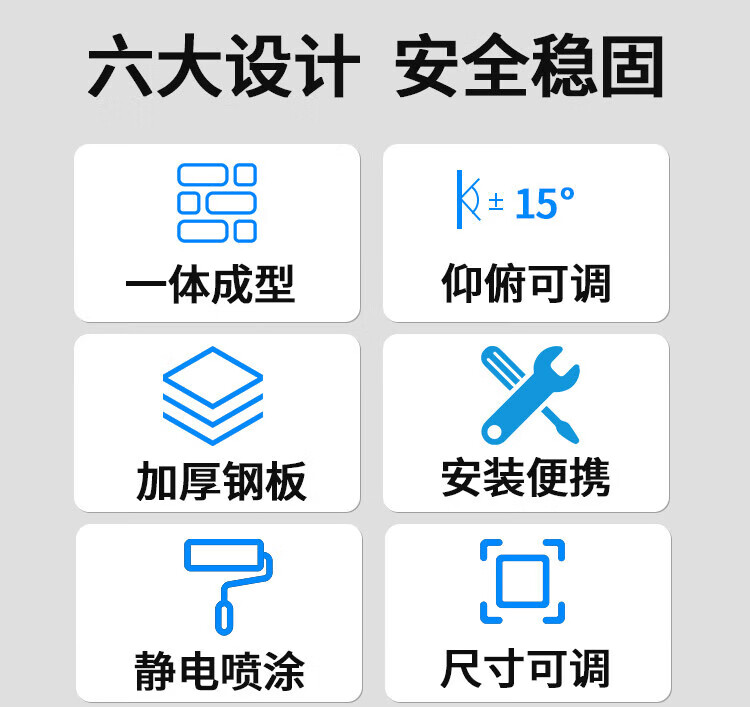 六大设计 安全稳固

一体成型

± 15°

仰俯可调

加厚钢板

安装便携

静电喷涂

尺寸可调