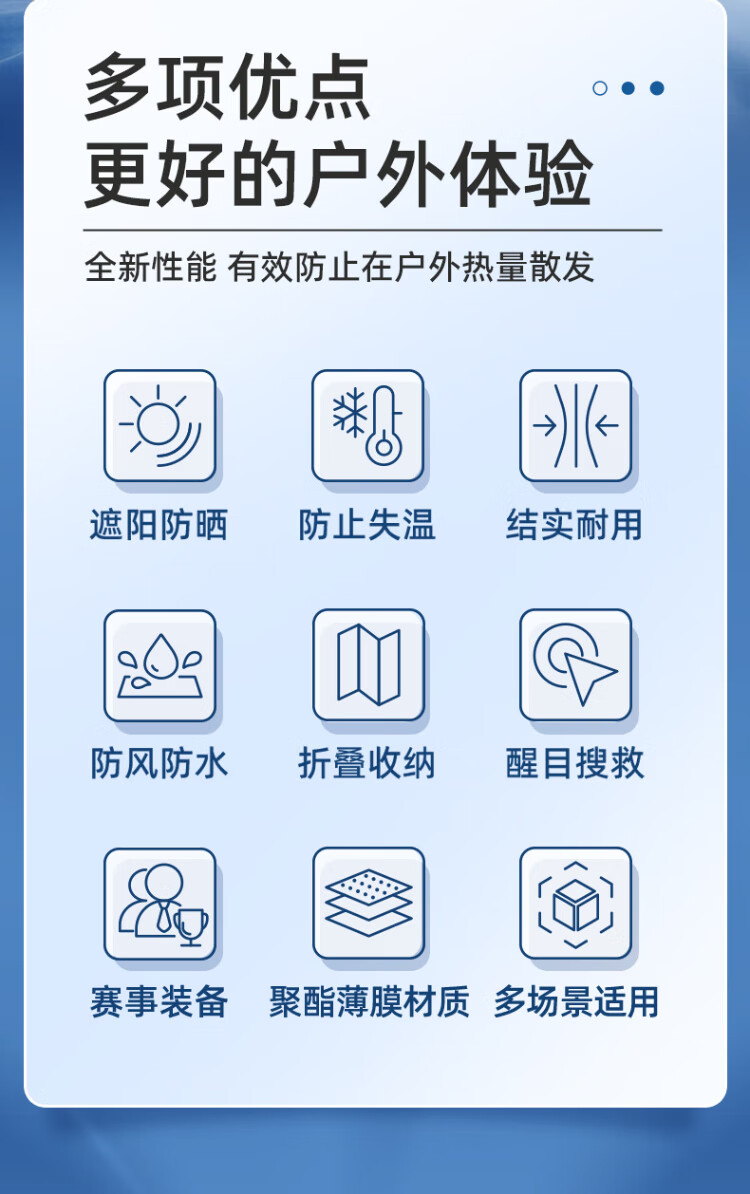 多项优点
更好的户外体验

全新性能 有效防止在户外热量散发

遮阳防晒

防止失温

结实耐用

防风防水

折叠收纳

醒目搜救

赛事装备

聚酯薄膜材质

多场景适用