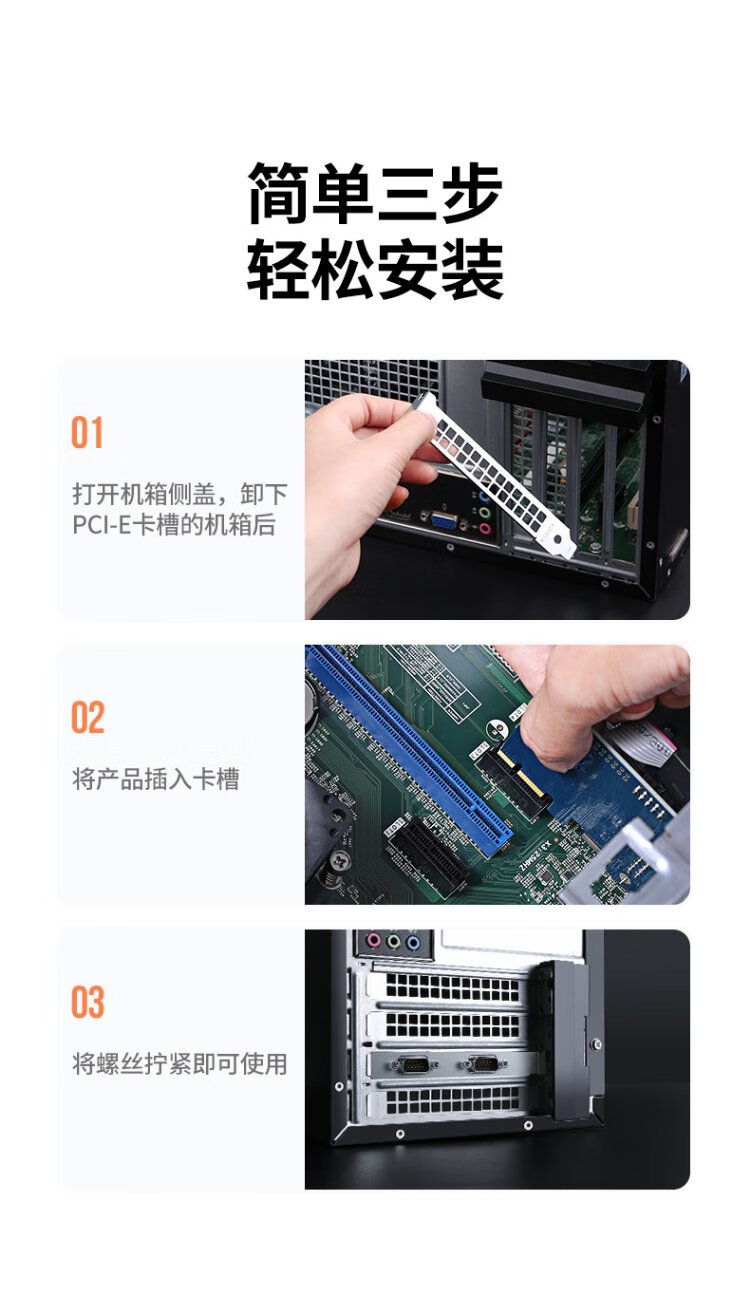 简单三步
轻松安装

01
打开机箱侧盖，卸下PCI-E卡槽的机箱后

02
将产品插入卡槽

03
将螺丝拧紧即可使用