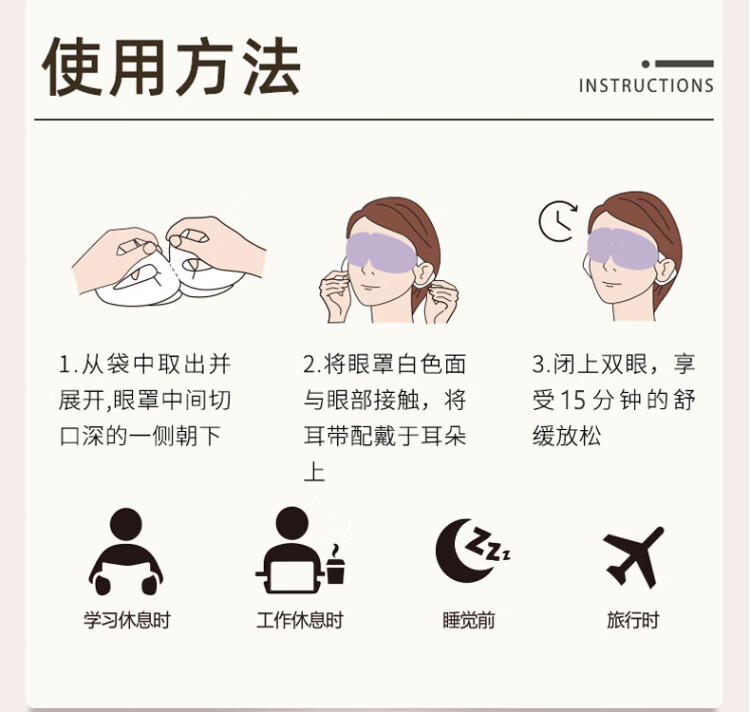 使用方法

INSTRUCTIONS

1.从袋中取出并展开,眼罩中间切口深的一侧朝下

2.将眼罩白色面与眼部接触，将耳带配戴于耳朵上

3.闭上双眼，享受15分钟的舒缓放松

学习休息时

工作休息时

睡觉前

旅行时