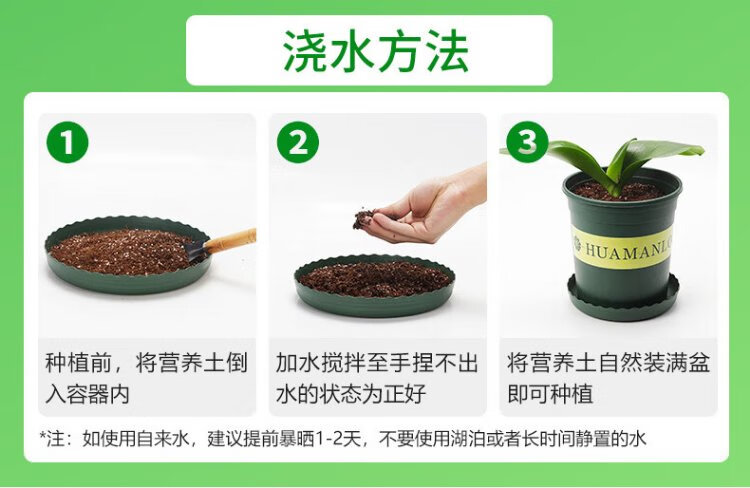 浇水方法

1

种植前，将营养土倒入容器内

2

加水搅拌至手捏不出水的状态为正好

3

HUAMANL

将营养土自然装满盆即可种植

*注：如使用自来水，建议提前暴晒1-2天，不要使用湖泊或者长时间静置的水