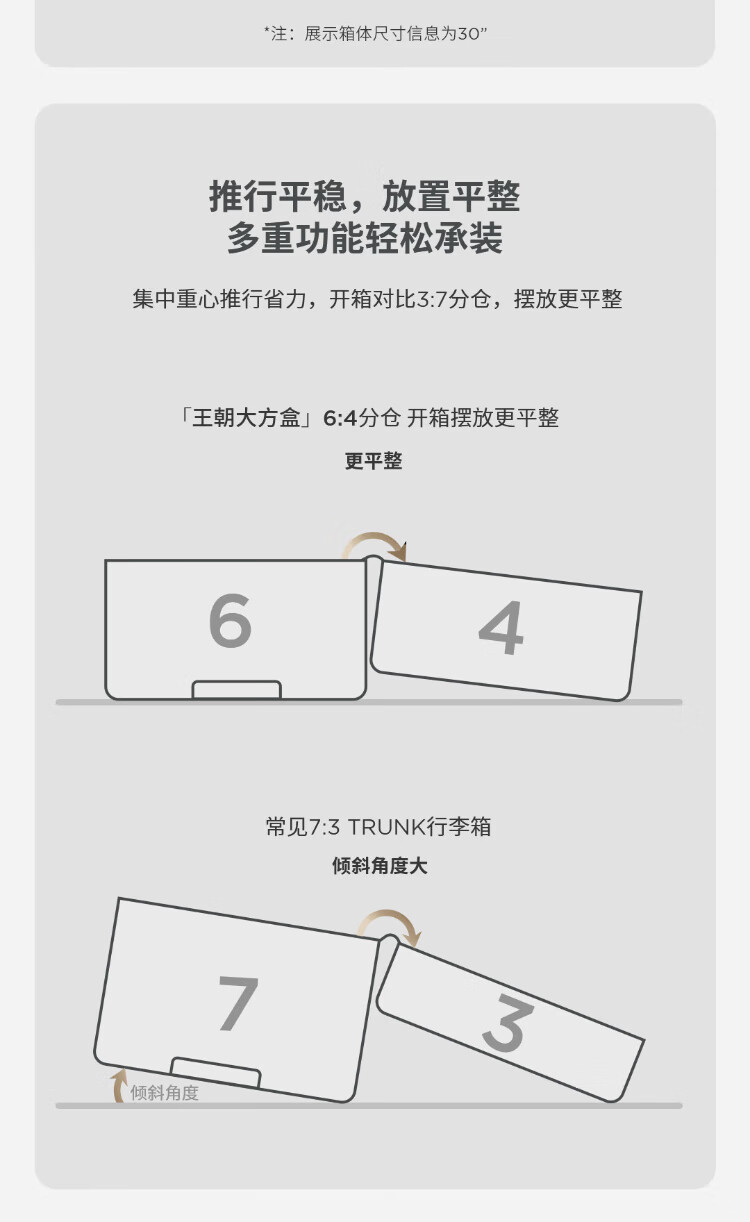 *注：展示箱体尺寸信息为30”

推行平稳，放置平整
多重功能轻松承装

集中重心推行省力，开箱对比3:7分仓，摆放更平整

「王朝大方盒」6:4分仓 开箱摆放更平整
更平整

6

4

常见7:3 TRUNK行李箱
倾斜角度大

7

3

倾斜角度