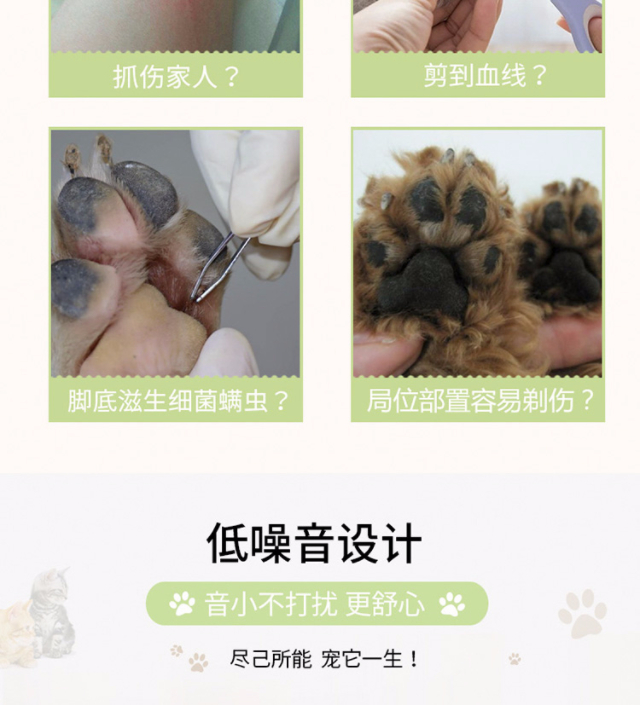 抓伤家人？

剪到血线？

脚底滋生细菌螨虫？

局位部置容易剃伤？

低噪音设计

音小不打扰 更舒心

尽己所能 宠它一生！