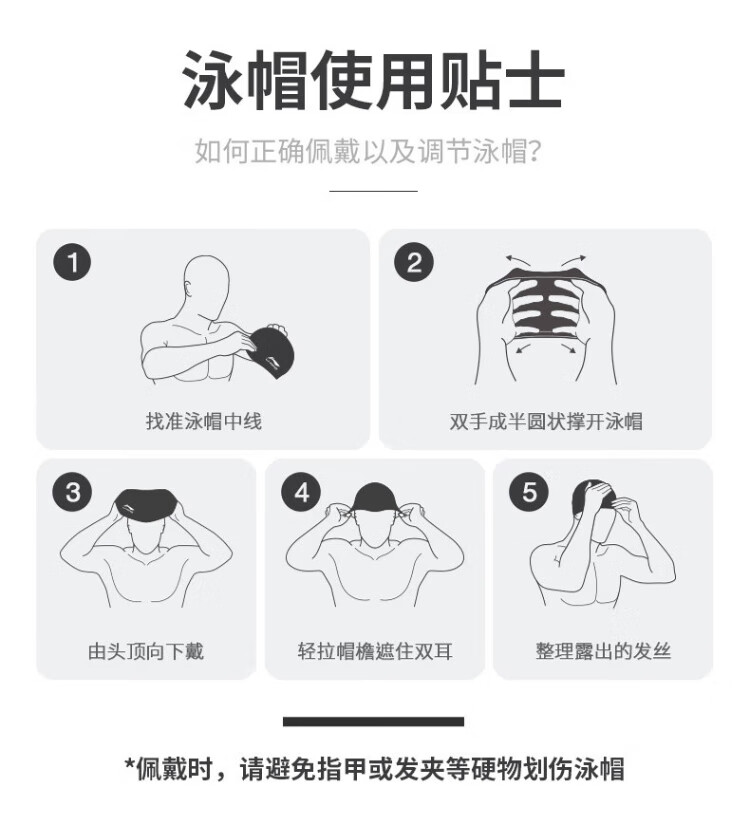 泳帽使用贴士

如何正确佩戴以及调节泳帽?

1
找准泳帽中线

2
双手成半圆状撑开泳帽

3
由头顶向下戴

4
轻拉帽檐遮住双耳

5
整理露出的发丝

*佩戴时，请避免指甲或发夹等硬物划伤泳帽