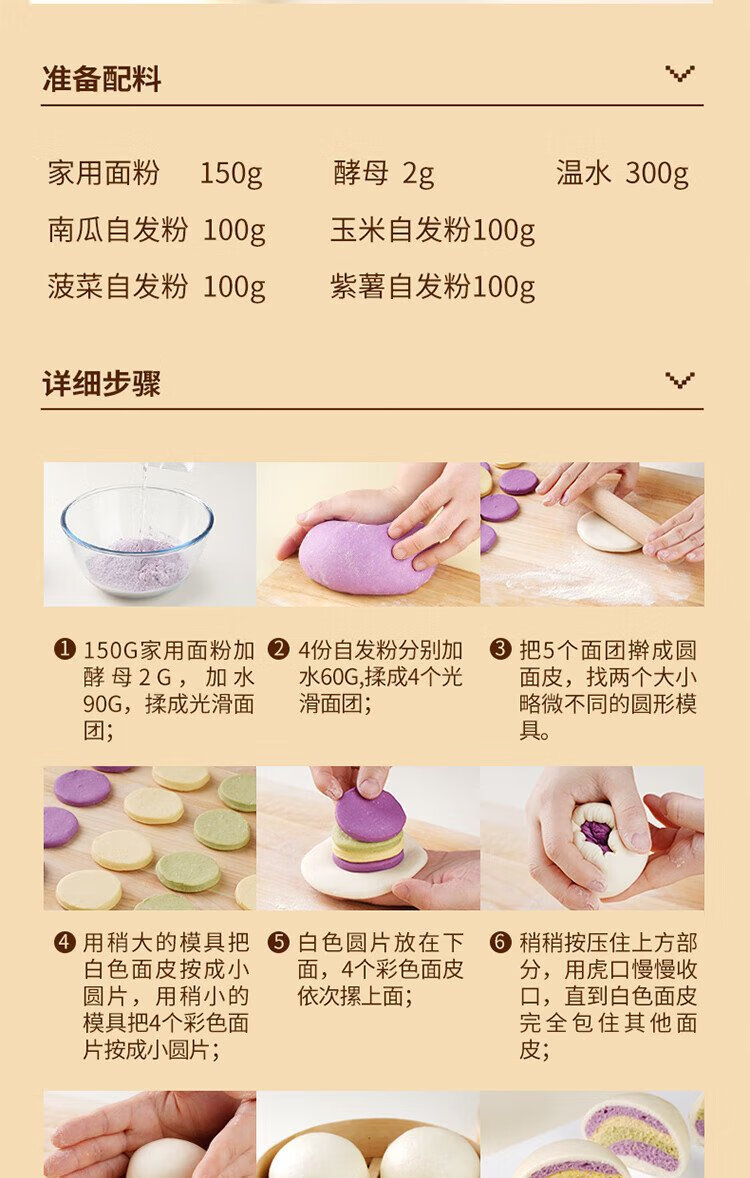 准备配料

家用面粉 150g　酵母 2g　温水 300g
南瓜自发粉 100g　玉米自发粉100g
菠菜自发粉 100g　紫薯自发粉100g

详细步骤

❶ 150G家用面粉加酵母2G，加水90G，揉成光滑面团；

❷ 4份自发粉分别加水60G,揉成4个光滑面团；

❸ 把5个面团擀成圆面皮，找两个大小略微不同的圆形模具。

❹ 用稍大的模具把白色面皮按成小圆片，用稍小的模具把4个彩色面片按成小圆片；

❺ 白色圆片放在下面，4个彩色面皮依次摞上面；

❻ 稍稍按压住上方部分，用虎口慢慢收口，直到白色面皮完全包住其他面皮；