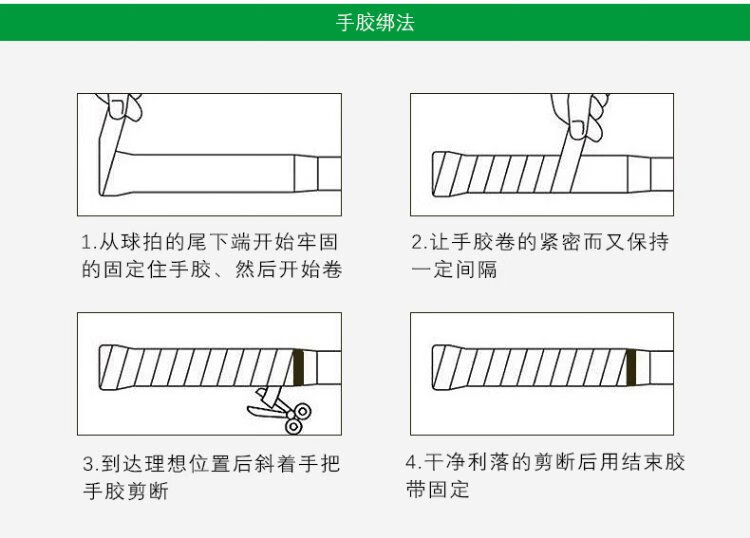 手胶绑法

1.从球拍的尾下端开始牢固的固定住手胶、然后开始卷

2.让手胶卷的紧密而又保持一定间隔

3.到达理想位置后斜着手把手胶剪断

4.干净利落的剪断后用结束胶带固定