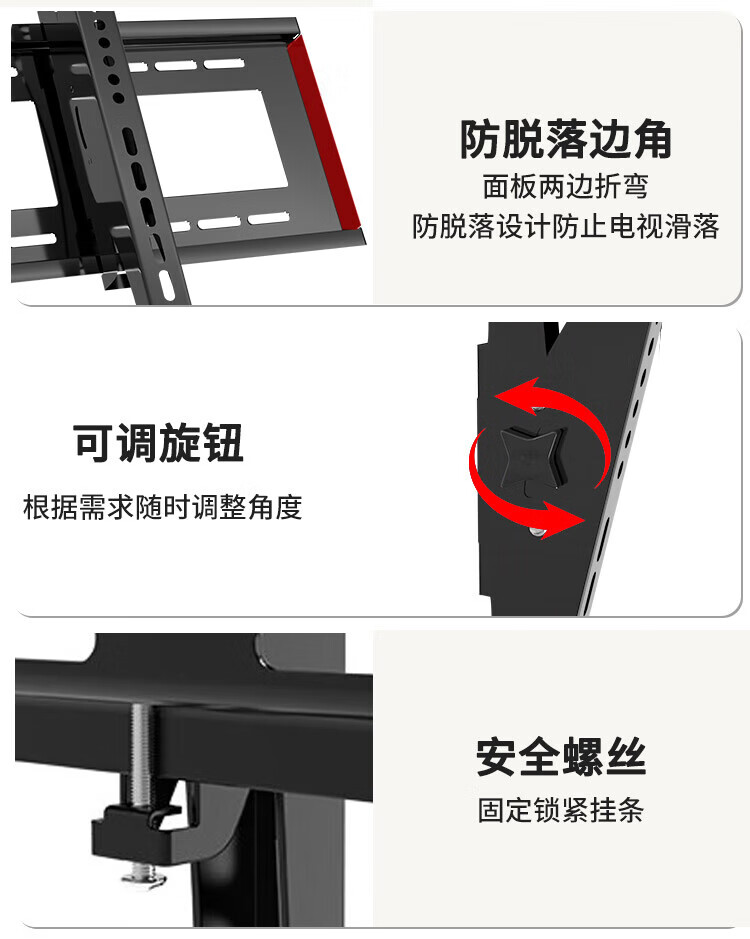 防脱落边角
面板两边折弯
防脱落设计防止电视滑落

可调旋钮
根据需求随时调整角度

安全螺丝
固定锁紧挂条