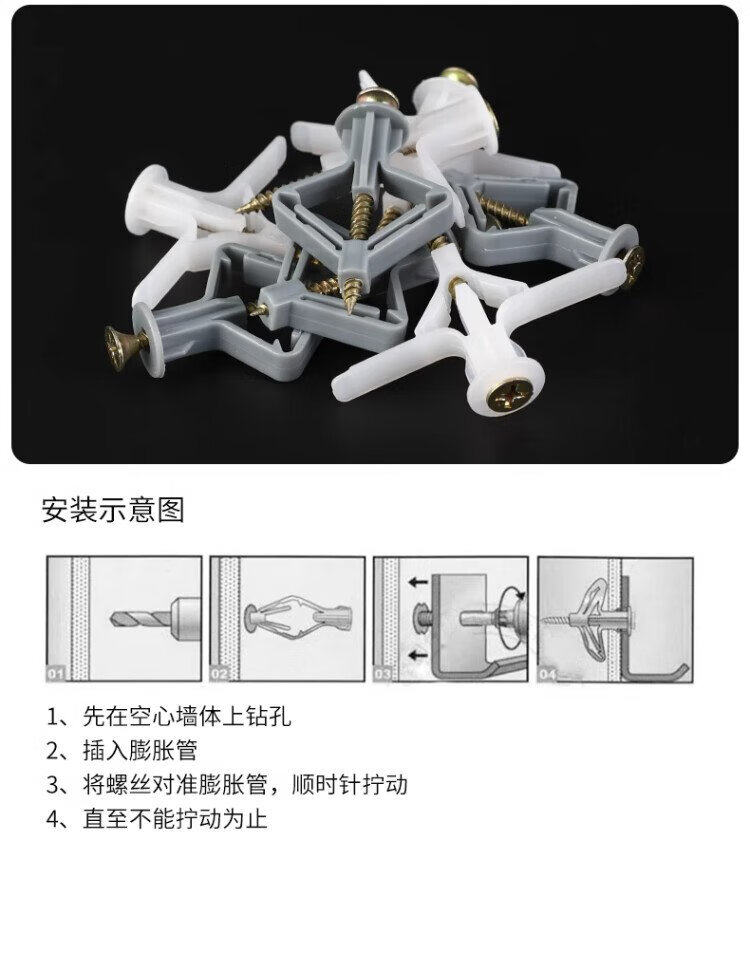 安装示意图

01

02

03

04

1、先在空心墙体上钻孔
2、插入膨胀管
3、将螺丝对准膨胀管，顺时针拧动
4、直至不能拧动为止