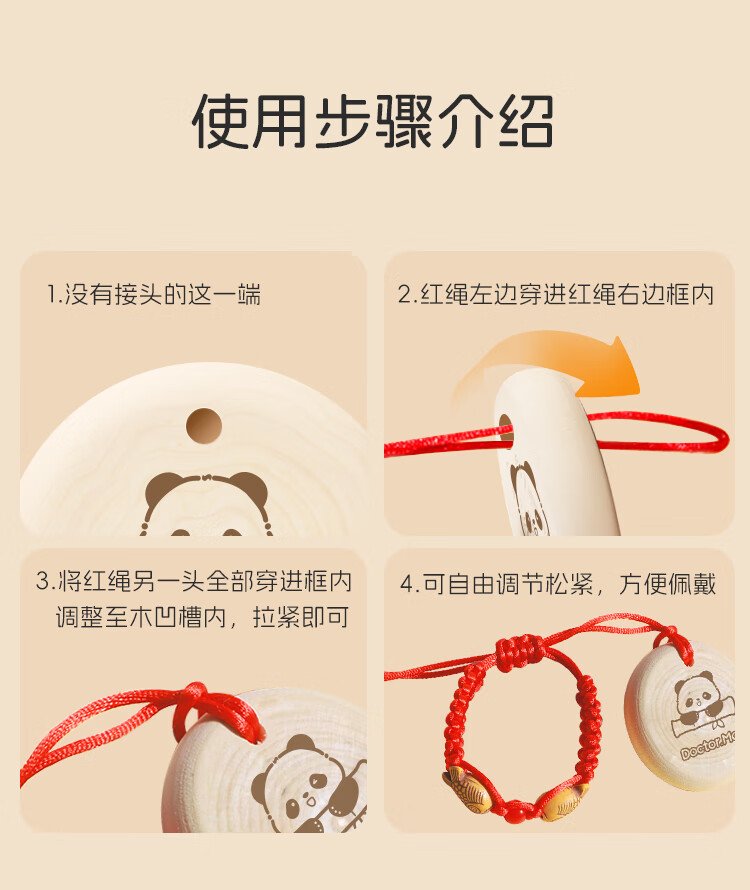 使用步骤介绍

1.没有接头的这一端

2.红绳左边穿进红绳右边框内

3.将红绳另一头全部穿进框内调整至木凹槽内，拉紧即可

4.可自由调节松紧，方便佩戴

DoctorMa