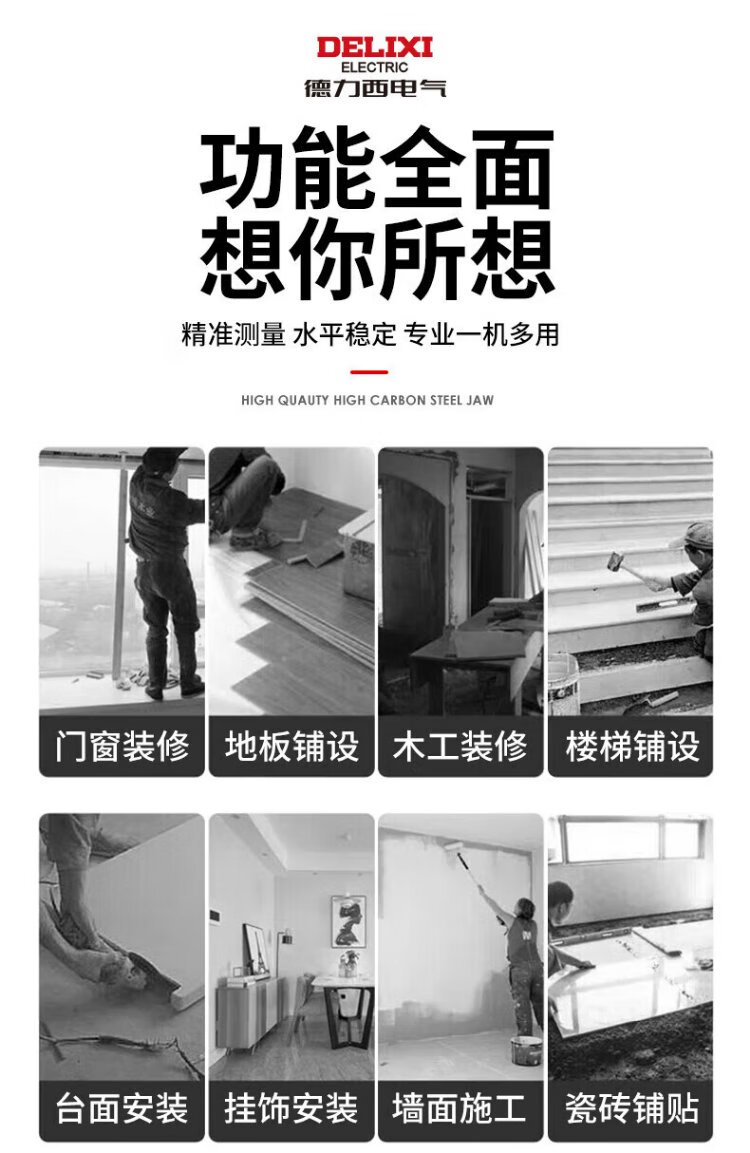 DELIXI
ELECTRIC
德力西电气

功能全面
想你所想

精准测量 水平稳定 专业一机多用

HIGH QUAUTY HIGH CARBON STEEL JAW

门窗装修
地板铺设
木工装修
楼梯铺设

台面安装
挂饰安装
墙面施工
瓷砖铺贴