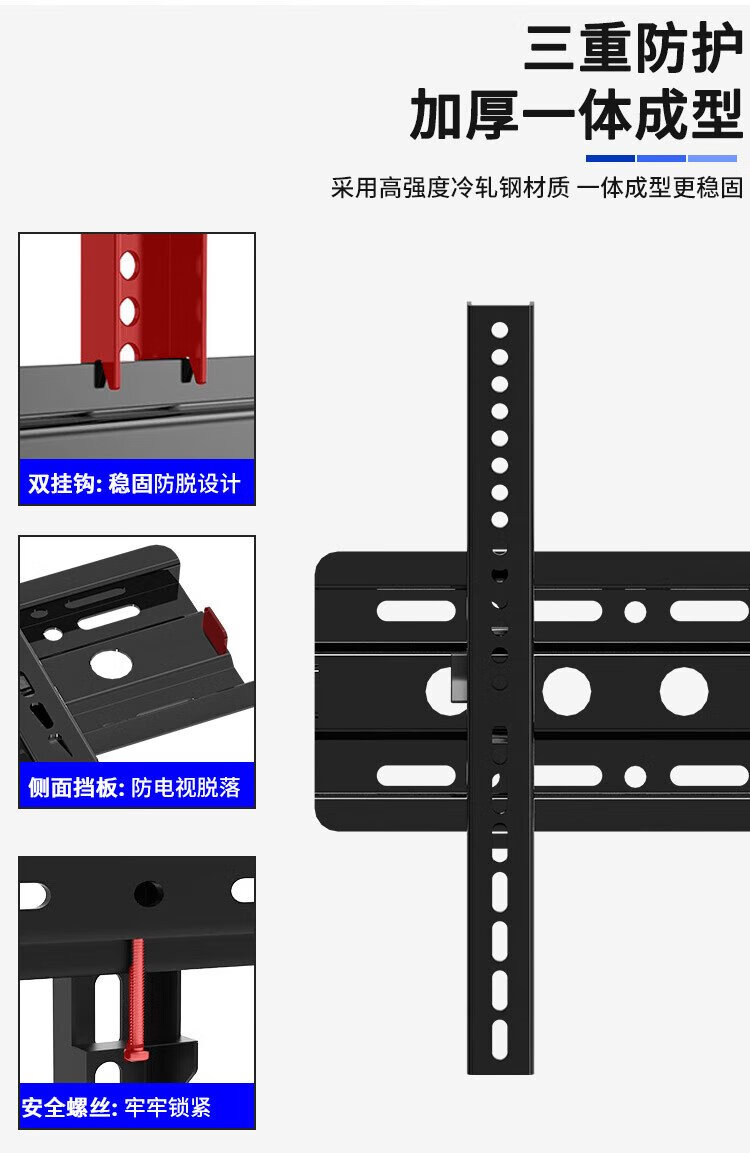 三重防护
加厚一体成型

采用高强度冷轧钢材质 一体成型更稳固

双挂钩: 稳固防脱设计

侧面挡板: 防电视脱落

安全螺丝: 牢牢锁紧