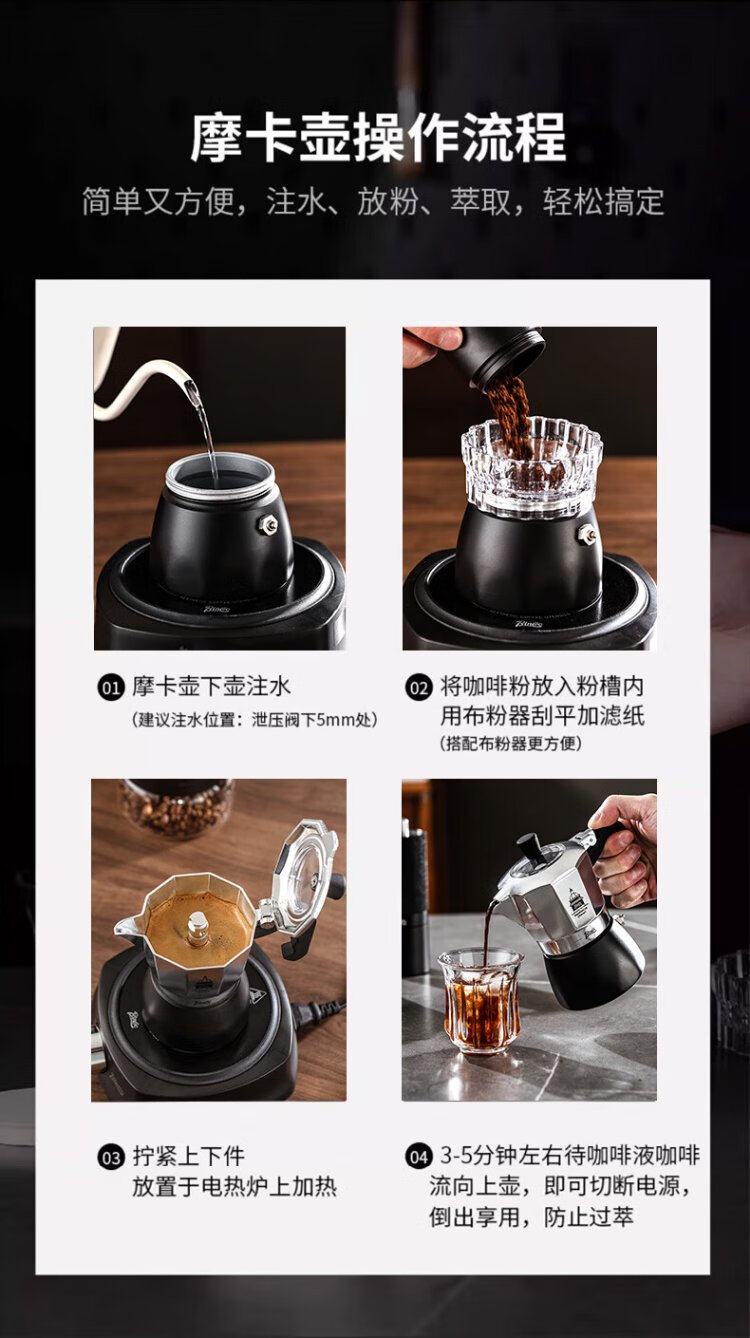 摩卡壶操作流程

简单又方便，注水、放粉、萃取，轻松搞定

01 摩卡壶下壶注水
（建议注水位置：泄压阀下5mm处）

02 将咖啡粉放入粉槽内
用布粉器刮平加滤纸
（搭配布粉器更方便）

03 拧紧上下件
放置于电热炉上加热

04 3-5分钟左右待咖啡液咖啡流向上壶，即可切断电源，倒出享用，防止过萃