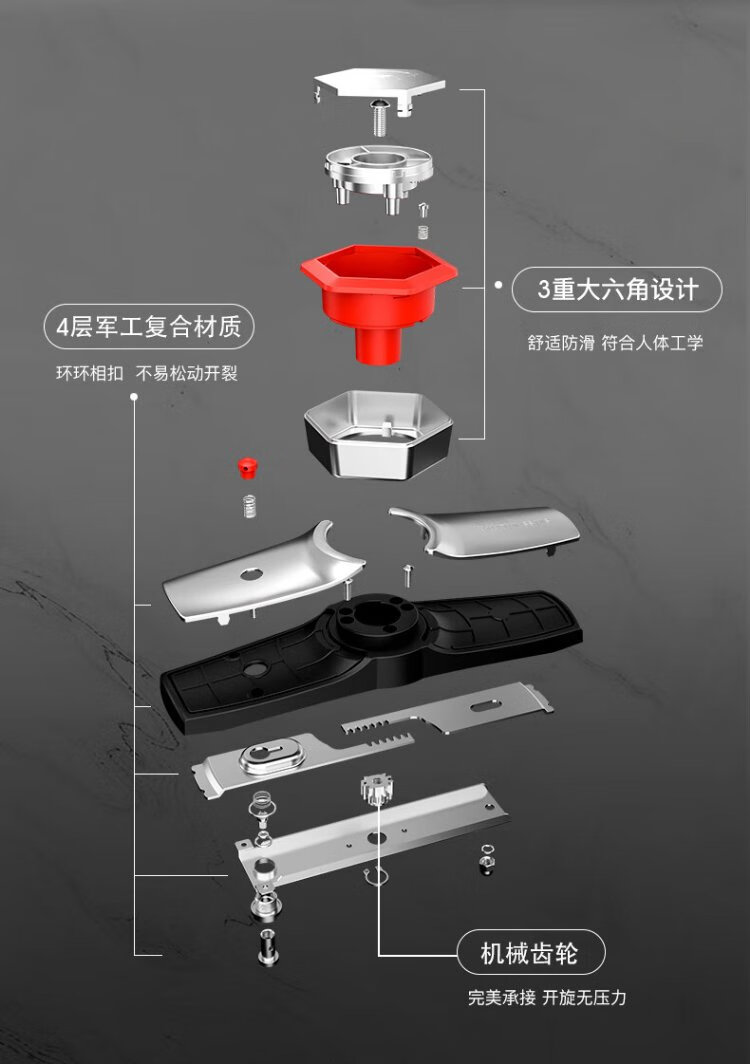 3重大六角设计

舒适防滑 符合人体工学

4层军工复合材质

环环相扣 不易松动开裂

机械齿轮

完美承接 开旋无压力