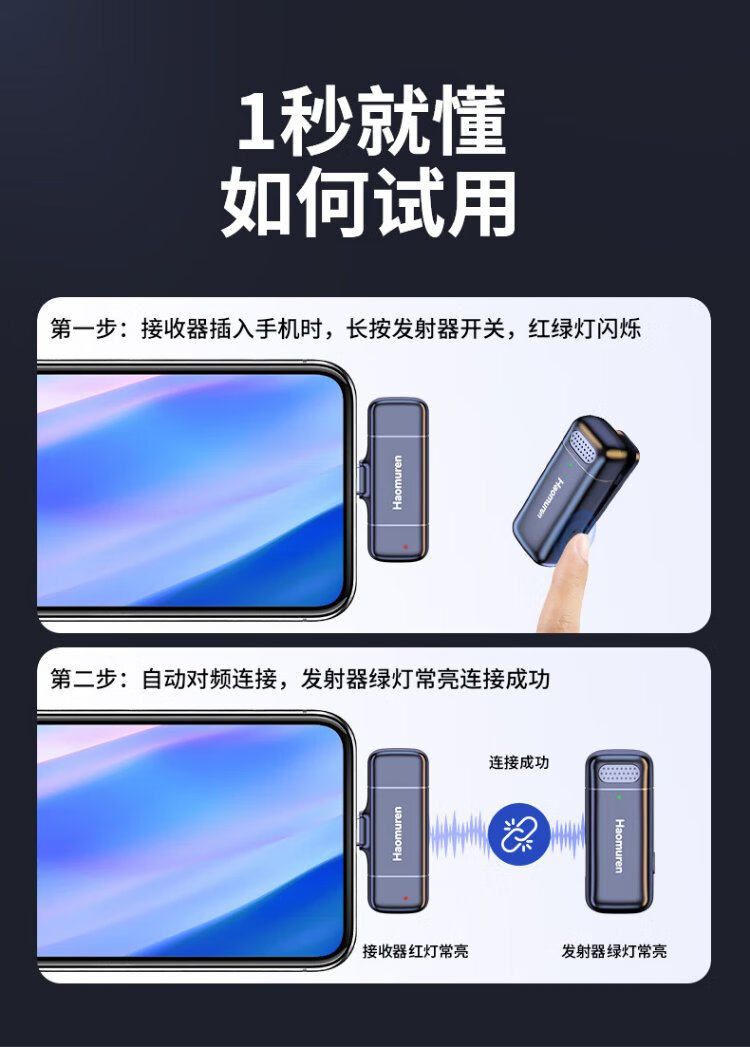 1秒就懂
如何试用

第一步：接收器插入手机时，长按发射器开关，红绿灯闪烁

Haomuren

Haomuren

第二步：自动对频连接，发射器绿灯常亮连接成功

Haomuren

连接成功

Haomuren

接收器红灯常亮

发射器绿灯常亮