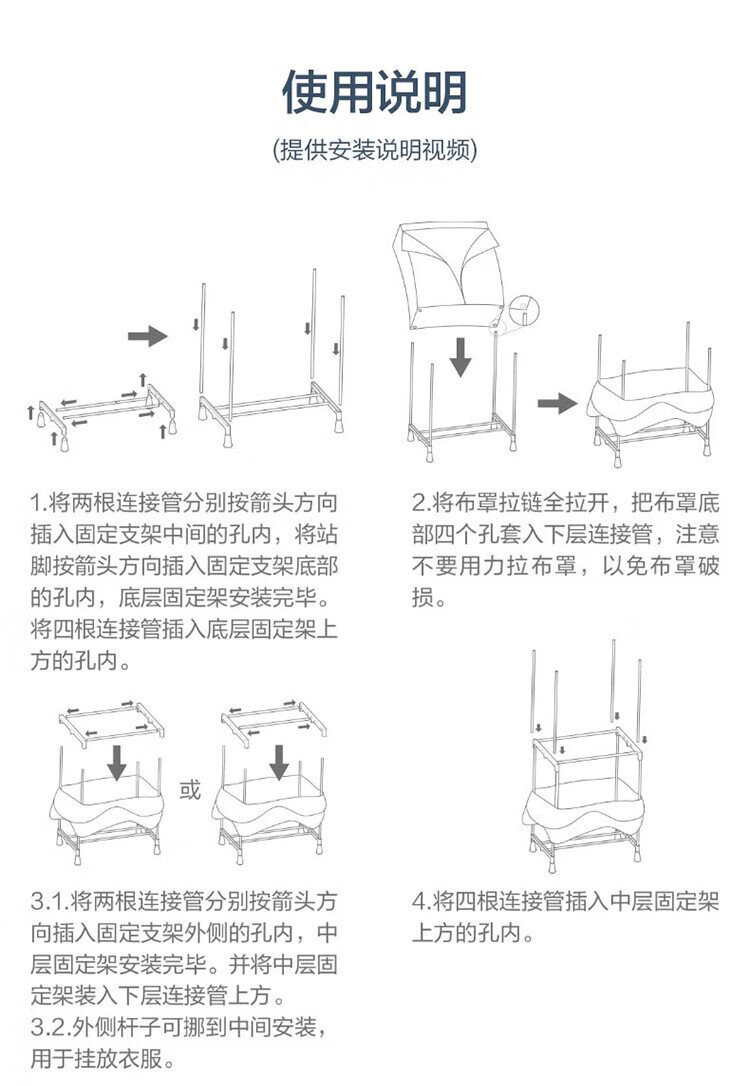 使用说明

(提供安装说明视频)

1.将两根连接管分别按箭头方向插入固定支架中间的孔内，将站脚按箭头方向插入固定支架底部的孔内，底层固定架安装完毕。将四根连接管插入底层固定架上方的孔内。

2.将布罩拉链全拉开，把布罩底部四个孔套入下层连接管，注意不要用力拉布罩，以免布罩破损。

或

3.1.将两根连接管分别按箭头方向插入固定支架外侧的孔内，中层固定架安装完毕。并将中层固定架装入下层连接管上方。
3.2.外侧杆子可挪到中间安装，用于挂放衣服。

4.将四根连接管插入中层固定架上方的孔内。