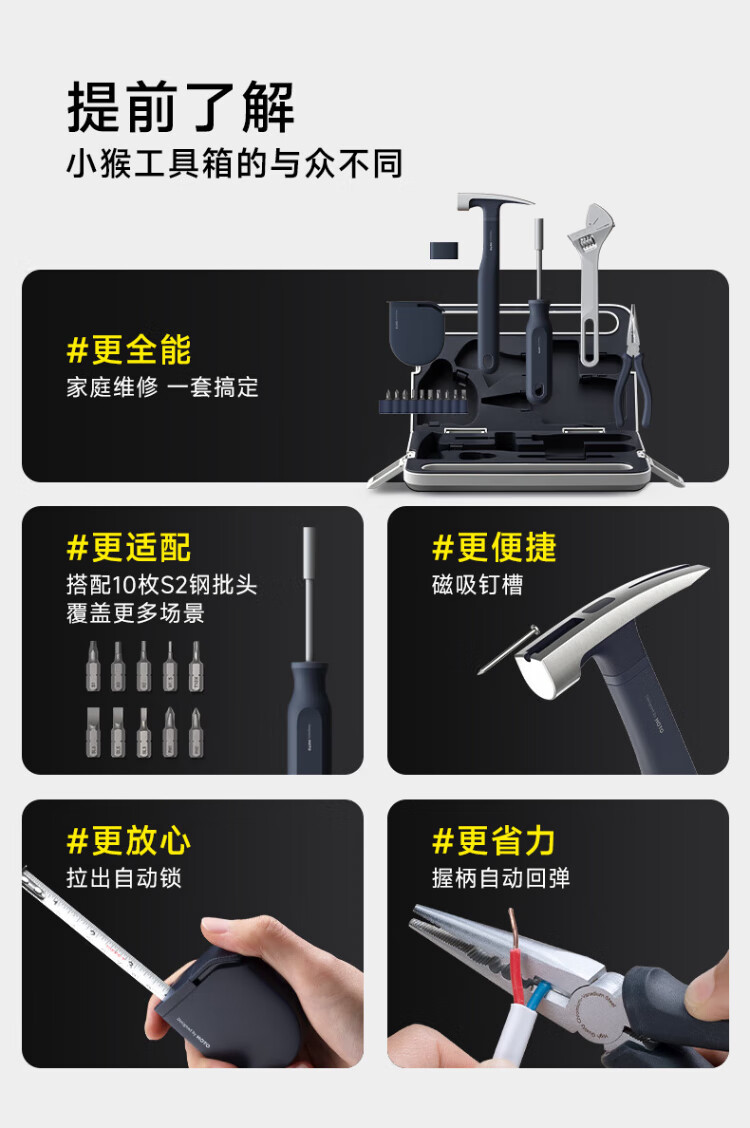 提前了解
小猴工具箱的与众不同

#更全能
家庭维修 一套搞定

#更适配
搭配10枚S2钢批头
覆盖更多场景

#更便捷
磁吸钉槽

#更放心
拉出自动锁

#更省力
握柄自动回弹