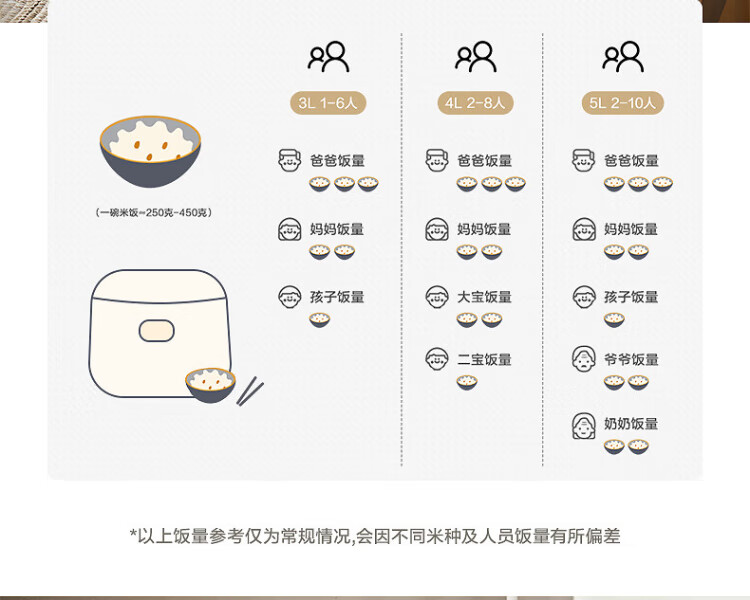 （一碗米饭≈250克-450克）

3L 1-6人

爸爸饭量

妈妈饭量

孩子饭量

4L 2-8人

爸爸饭量

妈妈饭量

大宝饭量

二宝饭量

5L 2-10人

爸爸饭量

妈妈饭量

孩子饭量

爷爷饭量

奶奶饭量

*以上饭量参考仅为常规情况,会因不同米种及人员饭量有所偏差