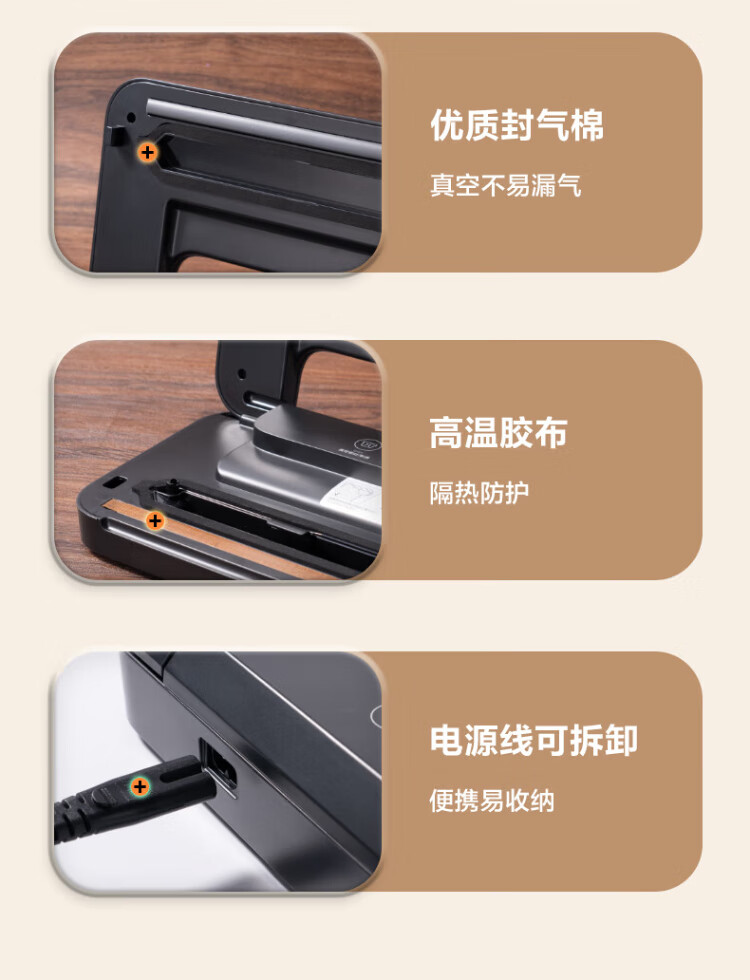 优质封气棉

真空不易漏气

高温胶布

隔热防护

电源线可拆卸

便携易收纳