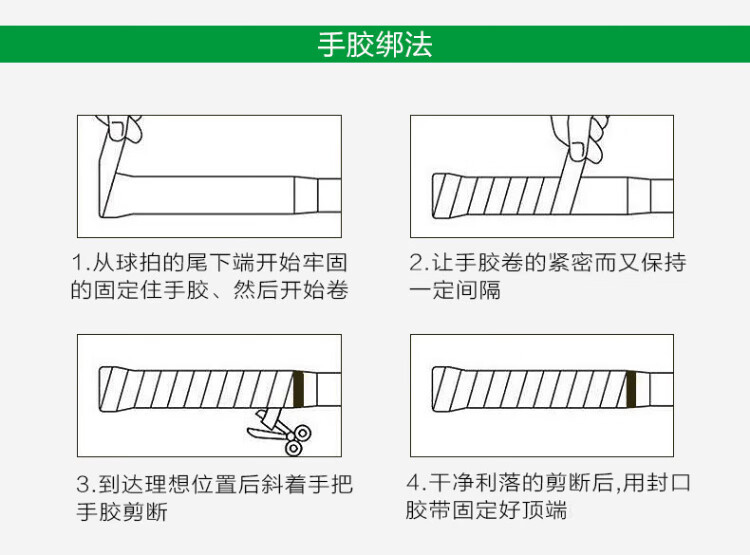 手胶绑法

1.从球拍的尾下端开始牢固的固定住手胶、然后开始卷

2.让手胶卷的紧密而又保持一定间隔

3.到达理想位置后斜着手把手胶剪断

4.干净利落的剪断后,用封口胶带固定好顶端