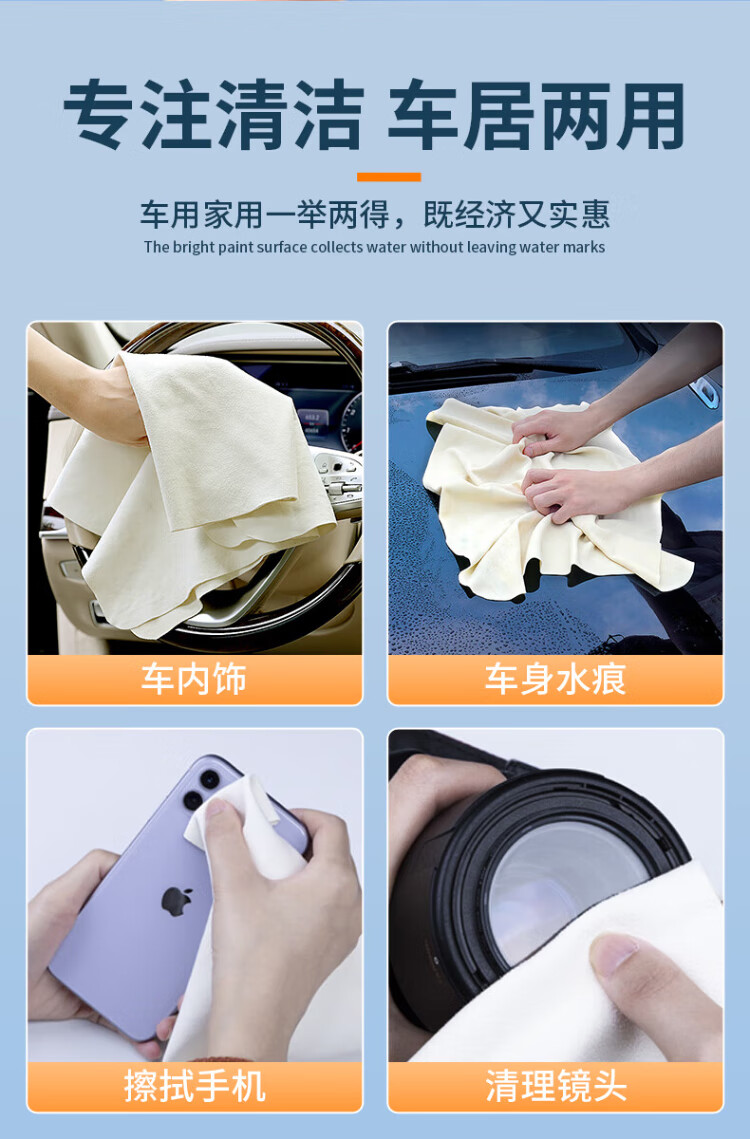 专注清洁 车居两用

车用家用一举两得，既经济又实惠
The bright paint surface collects water without leaving water marks

车内饰

车身水痕

擦拭手机

清理镜头