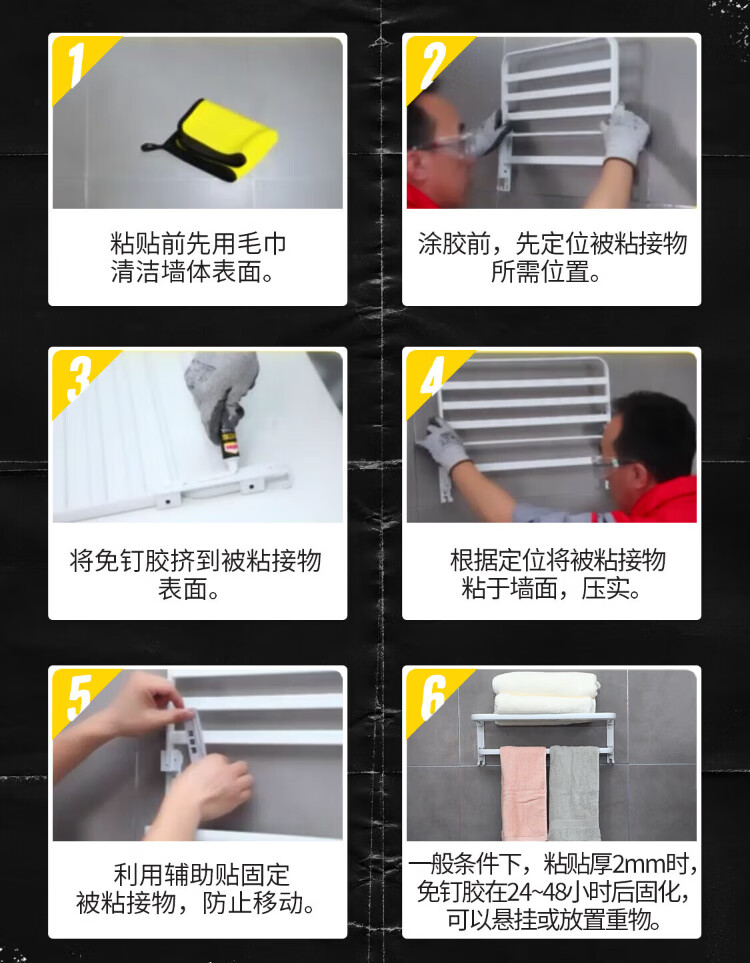 1

粘贴前先用毛巾清洁墙体表面。

2

涂胶前，先定位被粘接物所需位置。

3

将免钉胶挤到被粘接物表面。

4

根据定位将被粘接物粘于墙面，压实。

5

利用辅助贴固定被粘接物，防止移动。

6

一般条件下，粘贴厚2mm时，免钉胶在24~48小时后固化，可以悬挂或放置重物。