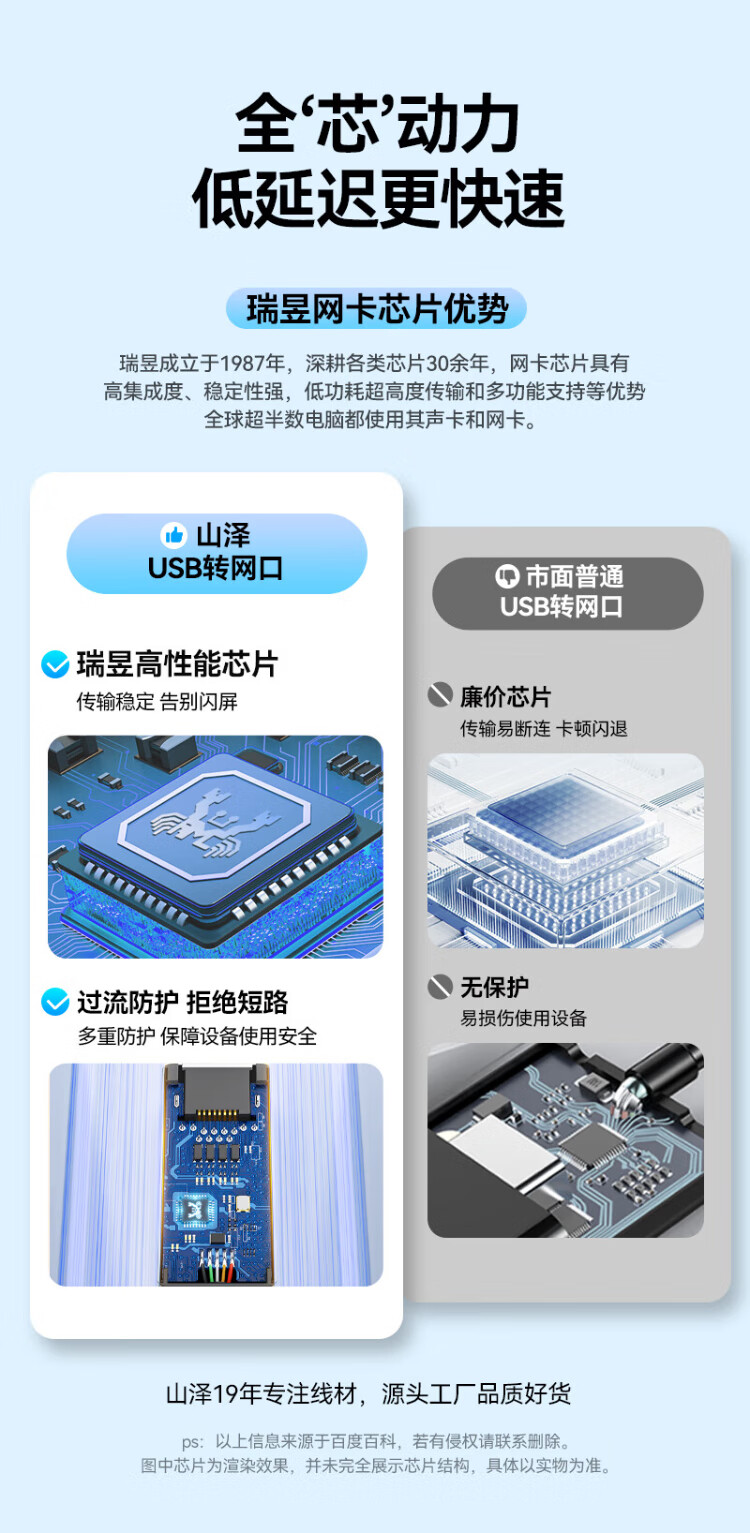 全‘芯’动力
低延迟更快速

瑞昱网卡芯片优势

瑞昱成立于1987年，深耕各类芯片30余年，网卡芯片具有高集成度、稳定性强，低功耗超高度传输和多功能支持等优势全球超半数电脑都使用其声卡和网卡。

山泽
USB转网口

瑞昱高性能芯片
传输稳定 告别闪屏

过流防护 拒绝短路
多重防护 保障设备使用安全

市面普通
USB转网口

廉价芯片
传输易断连 卡顿闪退

无保护
易损伤使用设备

山泽19年专注线材，源头工厂品质好货

ps：以上信息来源于百度百科，若有侵权请联系删除。
图中芯片为渲染效果，并未完全展示芯片结构，具体以实物为准。