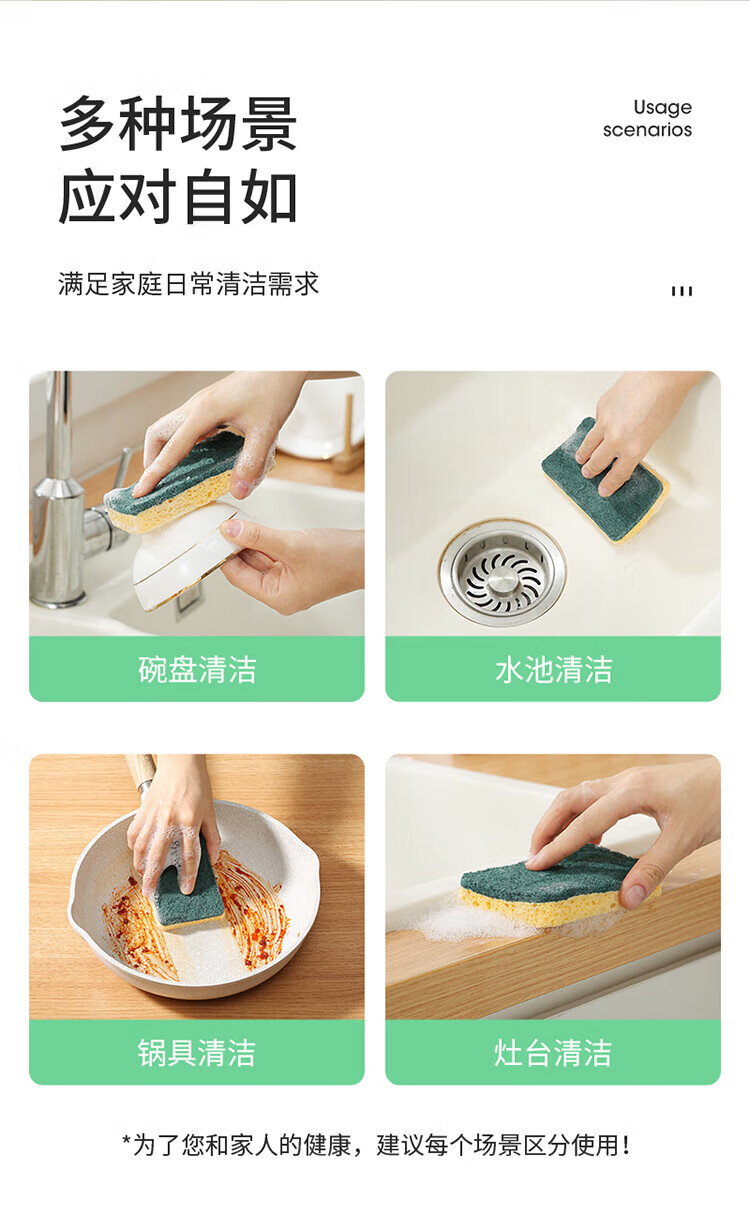 多种场景
应对自如

Usage
scenarios

满足家庭日常清洁需求

碗盘清洁

水池清洁

锅具清洁

灶台清洁

*为了您和家人的健康，建议每个场景区分使用！