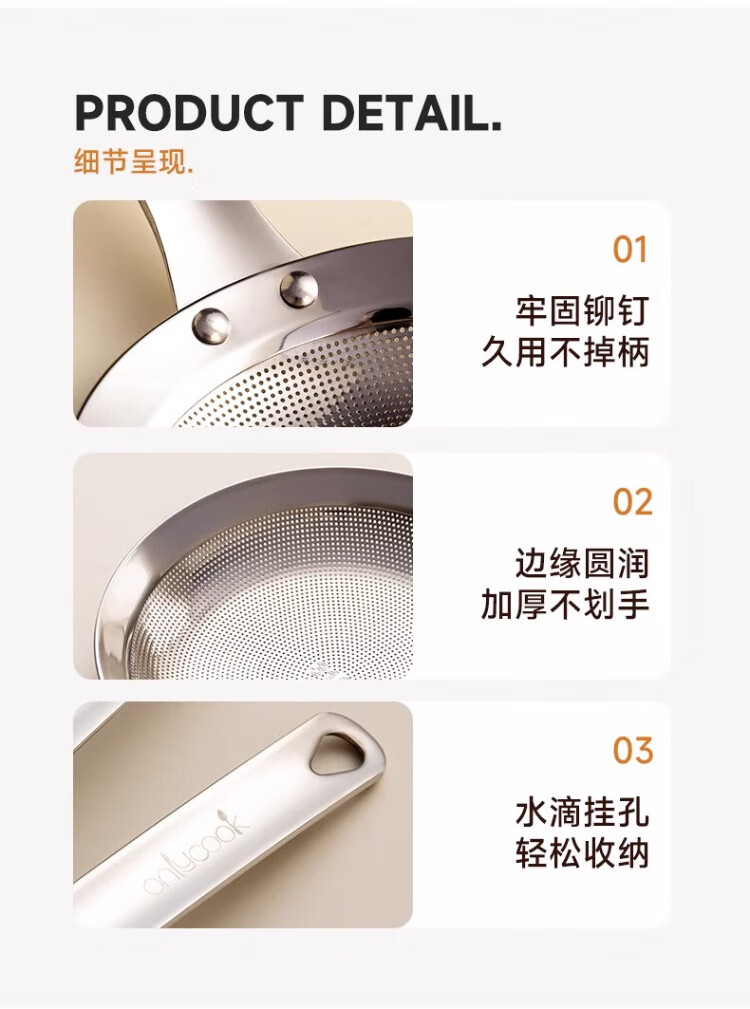 PRODUCT DETAIL.
细节呈现.

01
牢固铆钉
久用不掉柄

02
边缘圆润
加厚不划手

onlycook

03
水滴挂孔
轻松收纳