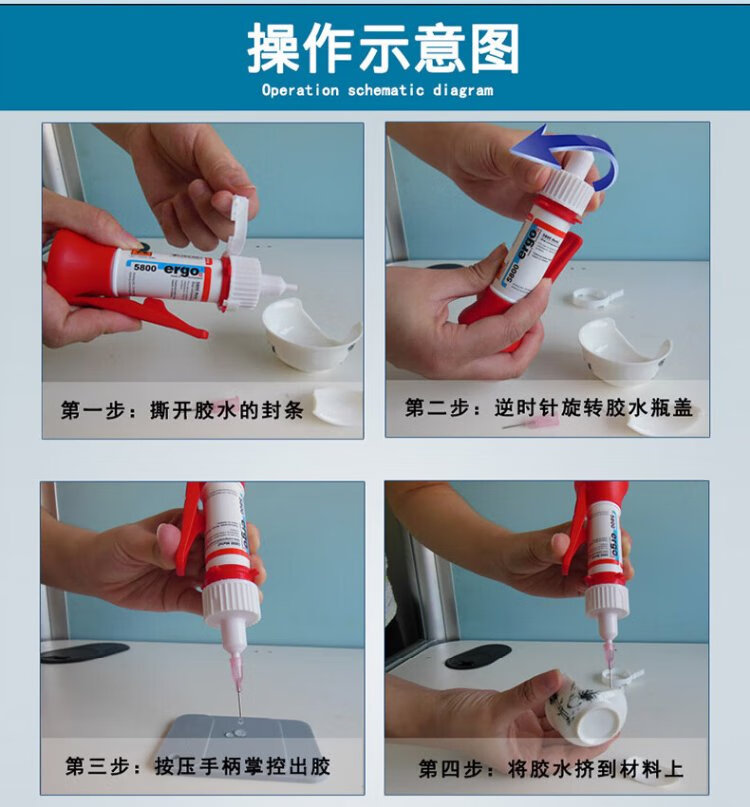 操作示意图
Operation schematic diagram

5800 ergo

第一步：撕开胶水的封条

5800 ergo

第二步：逆时针旋转胶水瓶盖

ergo

第三步：按压手柄掌控出胶

ergo

第四步：将胶水挤到材料上