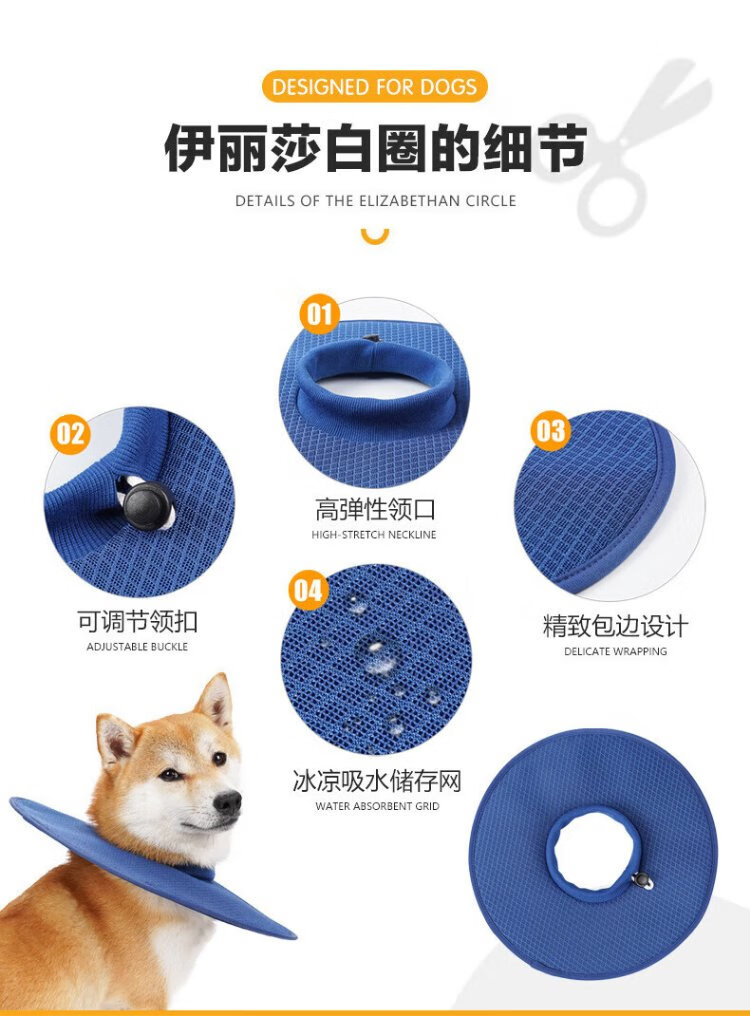 DESIGNED FOR DOGS

伊丽莎白圈的细节

DETAILS OF THE ELIZABETHAN CIRCLE

01

高弹性领口
HIGH-STRETCH NECKLINE

02

可调节领扣
ADJUSTABLE BUCKLE

03

精致包边设计
DELICATE WRAPPING

04

冰凉吸水储存网
WATER ABSORBENT GRID