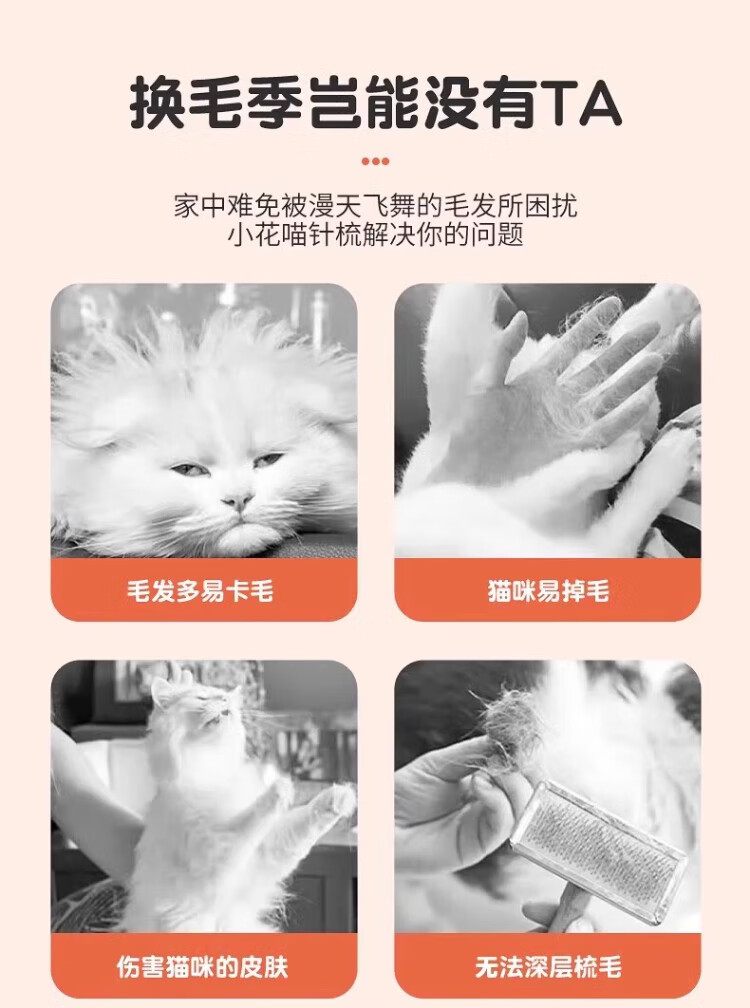 换毛季岂能没有TA

家中难免被漫天飞舞的毛发所困扰
小花喵针梳解决你的问题

毛发多易卡毛

猫咪易掉毛

伤害猫咪的皮肤

无法深层梳毛