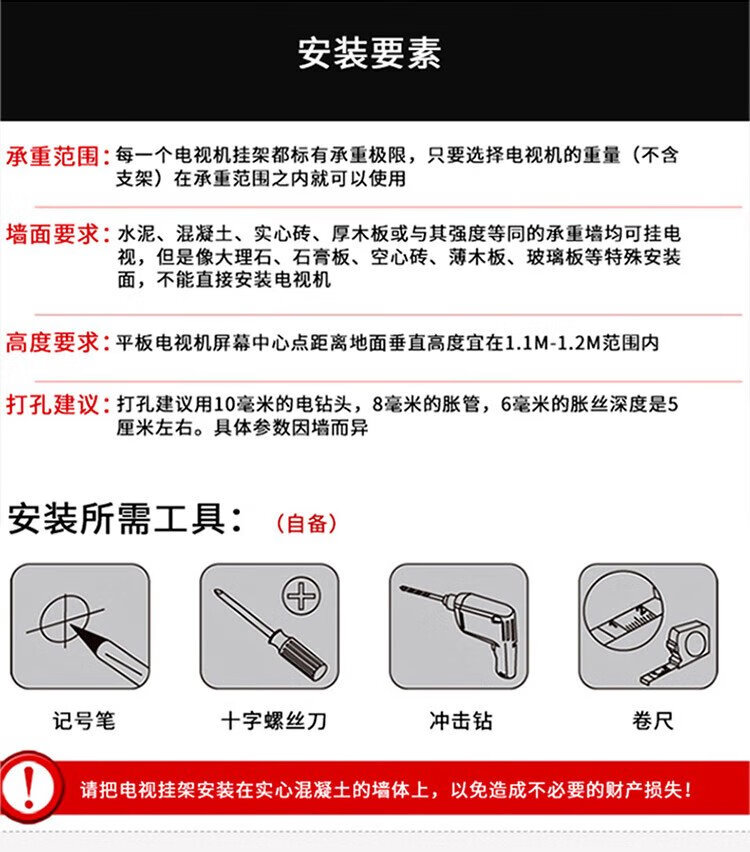 安装要素

承重范围：每一个电视机挂架都标有承重极限，只要选择电视机的重量（不含支架）在承重范围之内就可以使用

墙面要求：水泥、混凝土、实心砖、厚木板或与其强度等同的承重墙均可挂电视，但是像大理石、石膏板、空心砖、薄木板、玻璃板等特殊安装面，不能直接安装电视机

高度要求：平板电视机屏幕中心点距离地面垂直高度宜在1.1M-1.2M范围内

打孔建议：打孔建议用10毫米的电钻头，8毫米的胀管，6毫米的胀丝深度是5厘米左右。具体参数因墙而异

安装所需工具：（自备）

记号笔

十字螺丝刀

冲击钻

卷尺

!

请把电视挂架安装在实心混凝土的墙体上，以免造成不必要的财产损失！