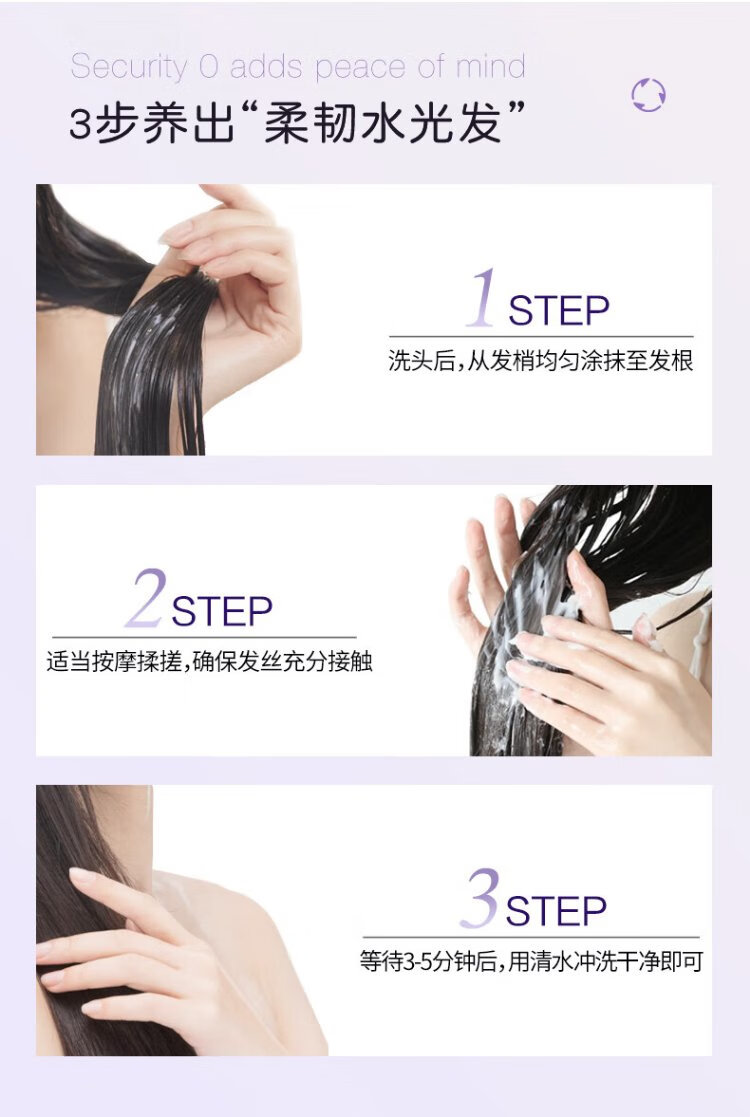 Security 0 adds peace of mind

3步养出“柔韧水光发”

1 STEP

洗头后，从发梢均匀涂抹至发根

2 STEP

适当按摩揉搓，确保发丝充分接触

3 STEP

等待3-5分钟后，用清水冲洗干净即可