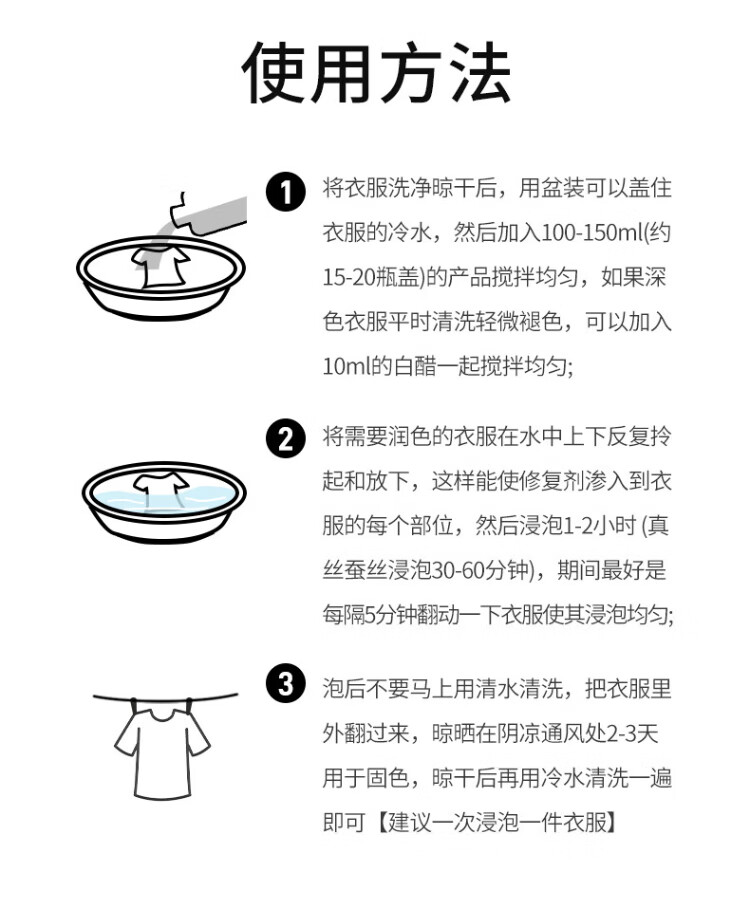 使用方法

1 将衣服洗净晾干后，用盆装可以盖住衣服的冷水，然后加入100-150ml(约15-20瓶盖)的产品搅拌均匀，如果深色衣服平时清洗轻微褪色，可以加入10ml的白醋一起搅拌均匀;

2 将需要润色的衣服在水中上下反复拎起和放下，这样能使修复剂渗入到衣服的每个部位，然后浸泡1-2小时 (真丝蚕丝浸泡30-60分钟)，期间最好是每隔5分钟翻动一下衣服使其浸泡均匀;

3 泡后不要马上用清水清洗，把衣服里外翻过来，晾晒在阴凉通风处2-3天用于固色，晾干后再用冷水清洗一遍即可【建议一次浸泡一件衣服】