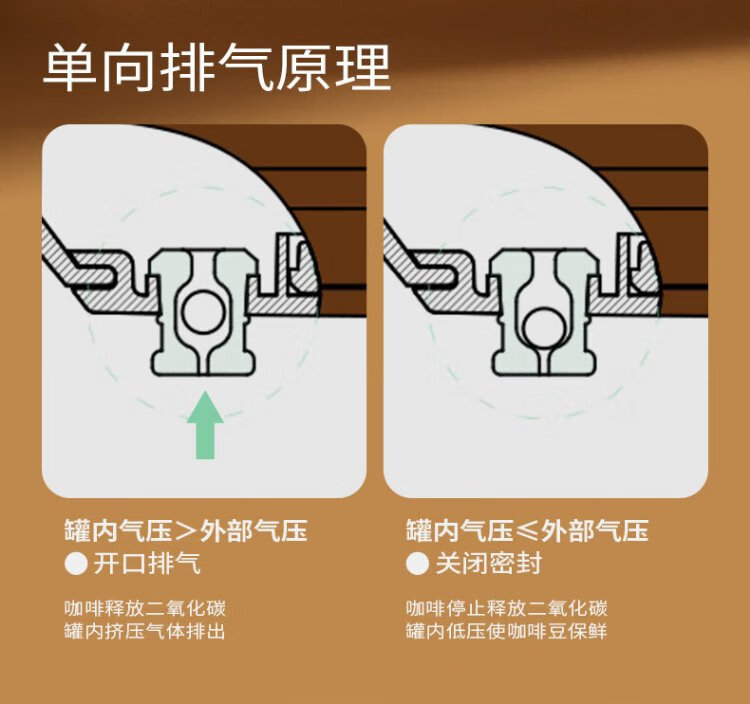 单向排气原理

罐内气压＞外部气压
● 开口排气

咖啡释放二氧化碳
罐内挤压气体排出

罐内气压≤外部气压
● 关闭密封

咖啡停止释放二氧化碳
罐内低压使咖啡豆保鲜