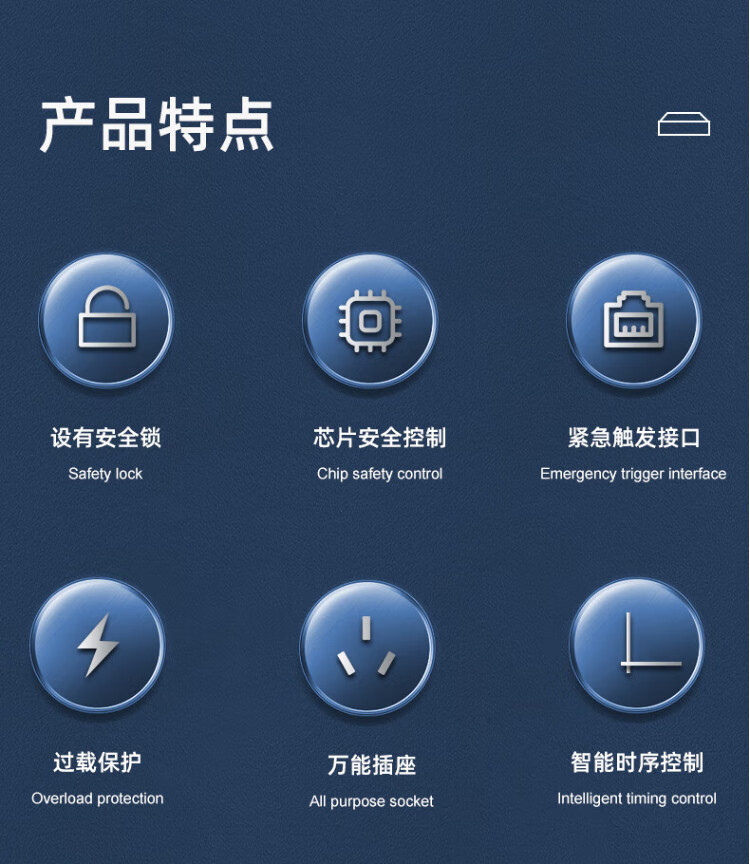 产品特点

设有安全锁
Safety lock

芯片安全控制
Chip safety control

紧急触发接口
Emergency trigger interface

过载保护
Overload protection

万能插座
All purpose socket

智能时序控制
Intelligent timing control