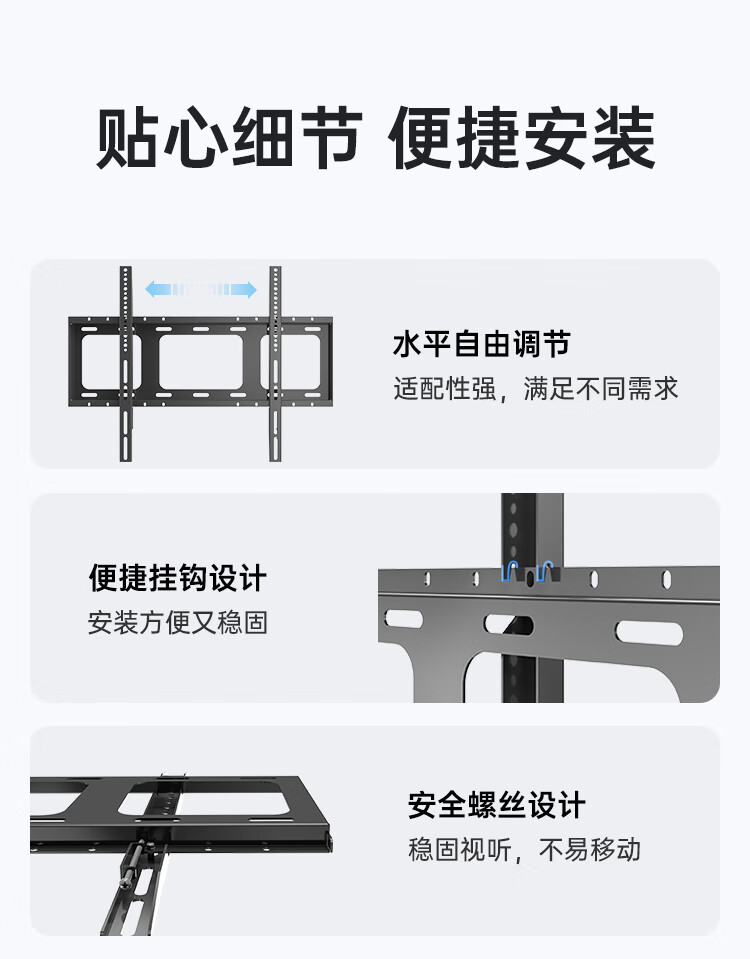 贴心细节 便捷安装

水平自由调节
适配性强，满足不同需求

便捷挂钩设计
安装方便又稳固

安全螺丝设计
稳固视听，不易移动